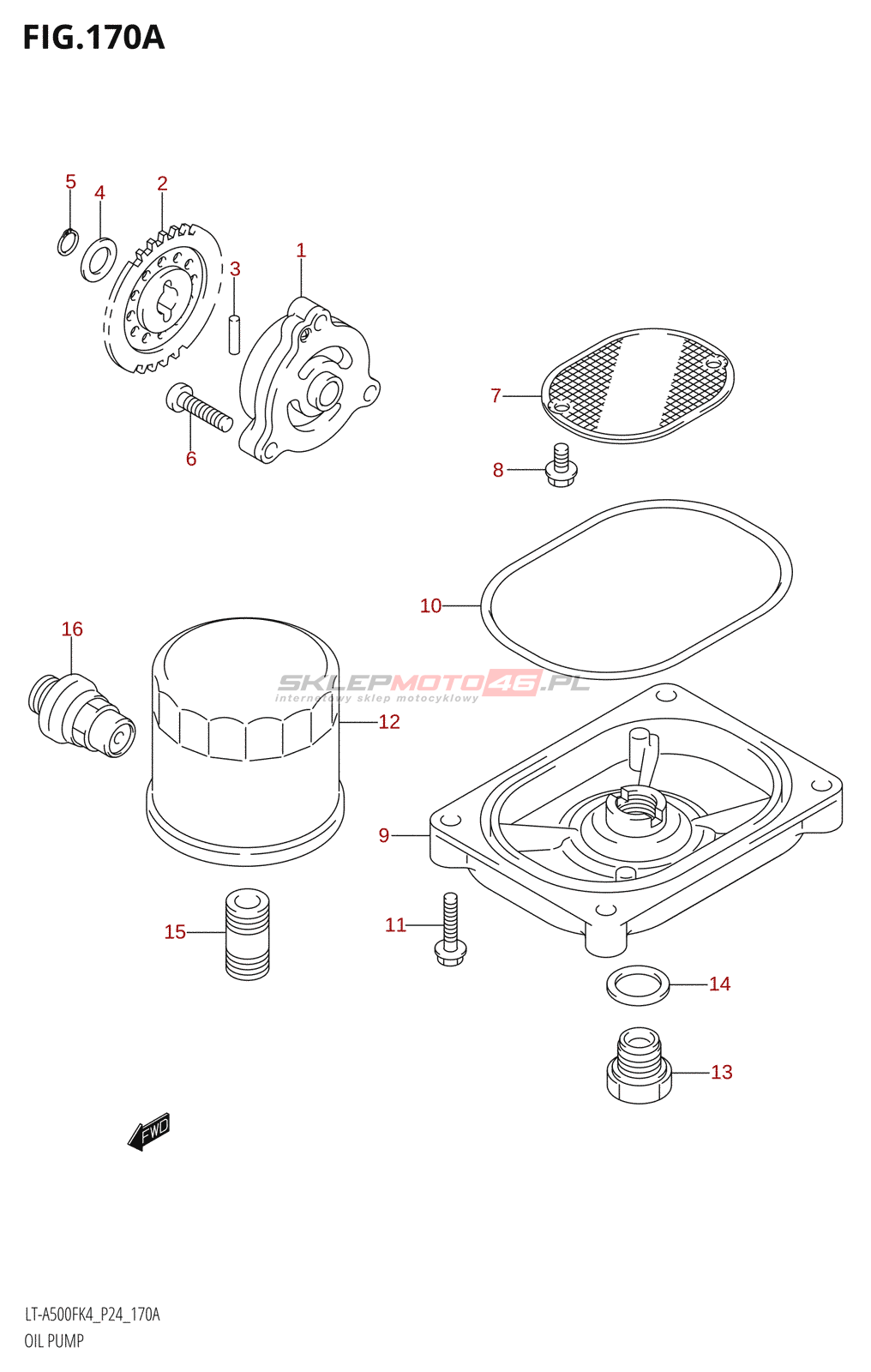 FIG.170A

5
4
2
3
1
6
7
8
10
16
SKLEPMOTO46.PL
internetowy sklep motocyklowy
12
9
15
11
14
13
FWD

LT-A500FK4_P24_170A
OIL PUMP