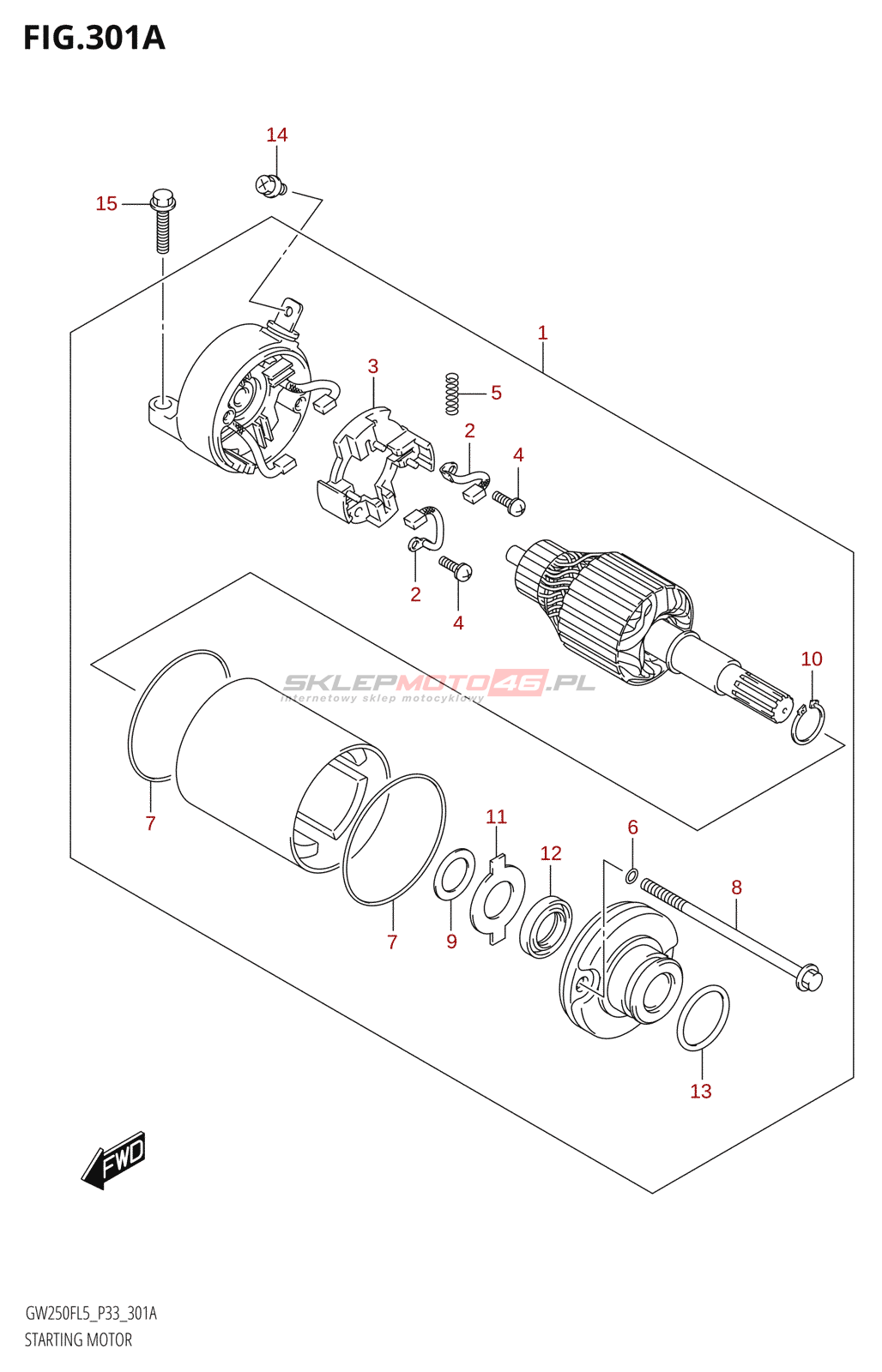 FIG.301A

14
15
1
3
5
2
4
2
4
10
SKLEPMOTO46.PL
internetowy sklep motocyklowy
7
11
6
12
8
7
9
13
FWD

GW250FL5_P33_301A
STARTING MOTOR