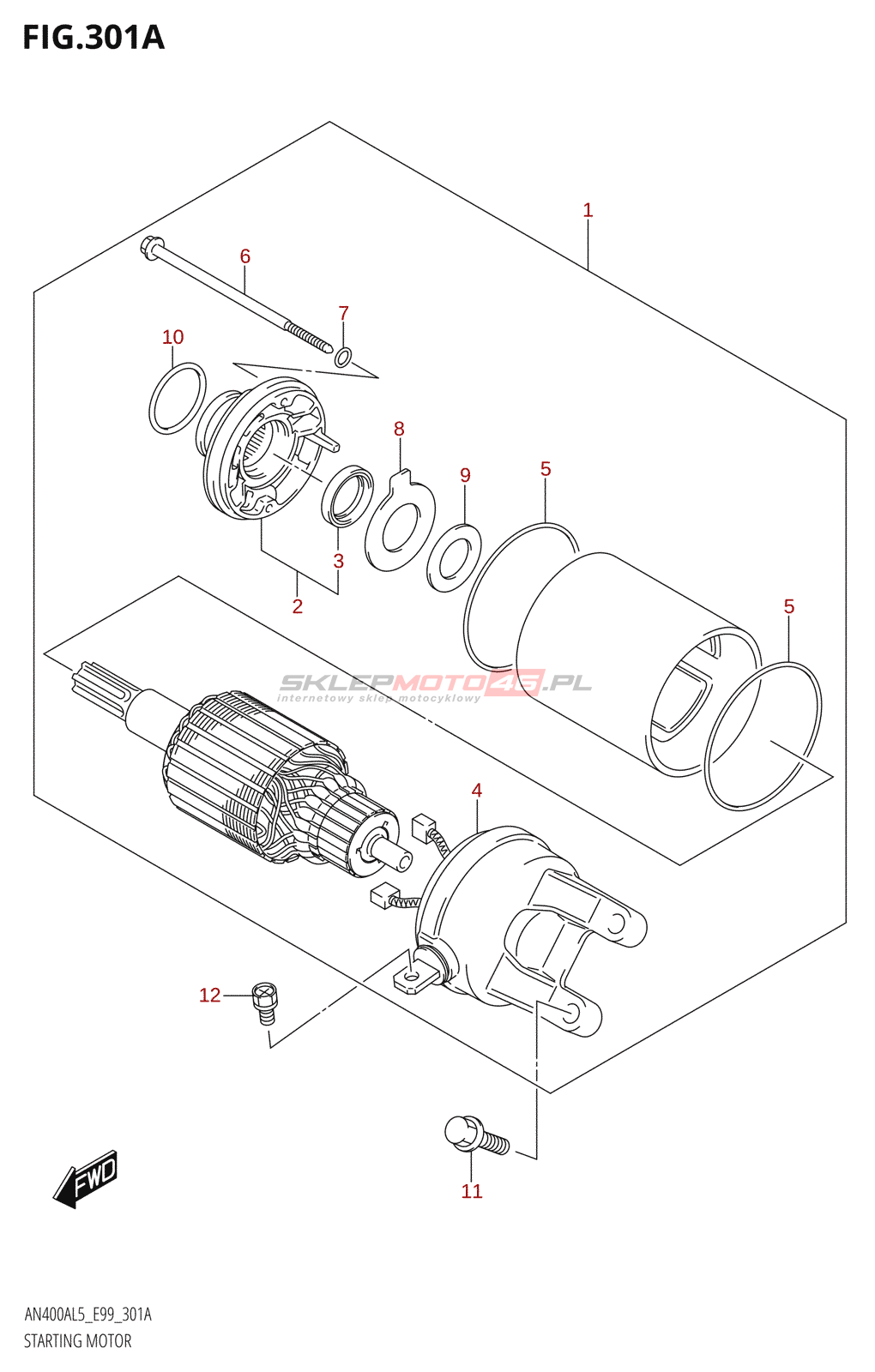 FIG.301A

1

6

7

10

8

9

5

3

2

5

SKLEPMOTO46.PL
internetowy sklep motocyklowy

4

12

11

FWD

AN400AL5_E99_301A
STARTING MOTOR