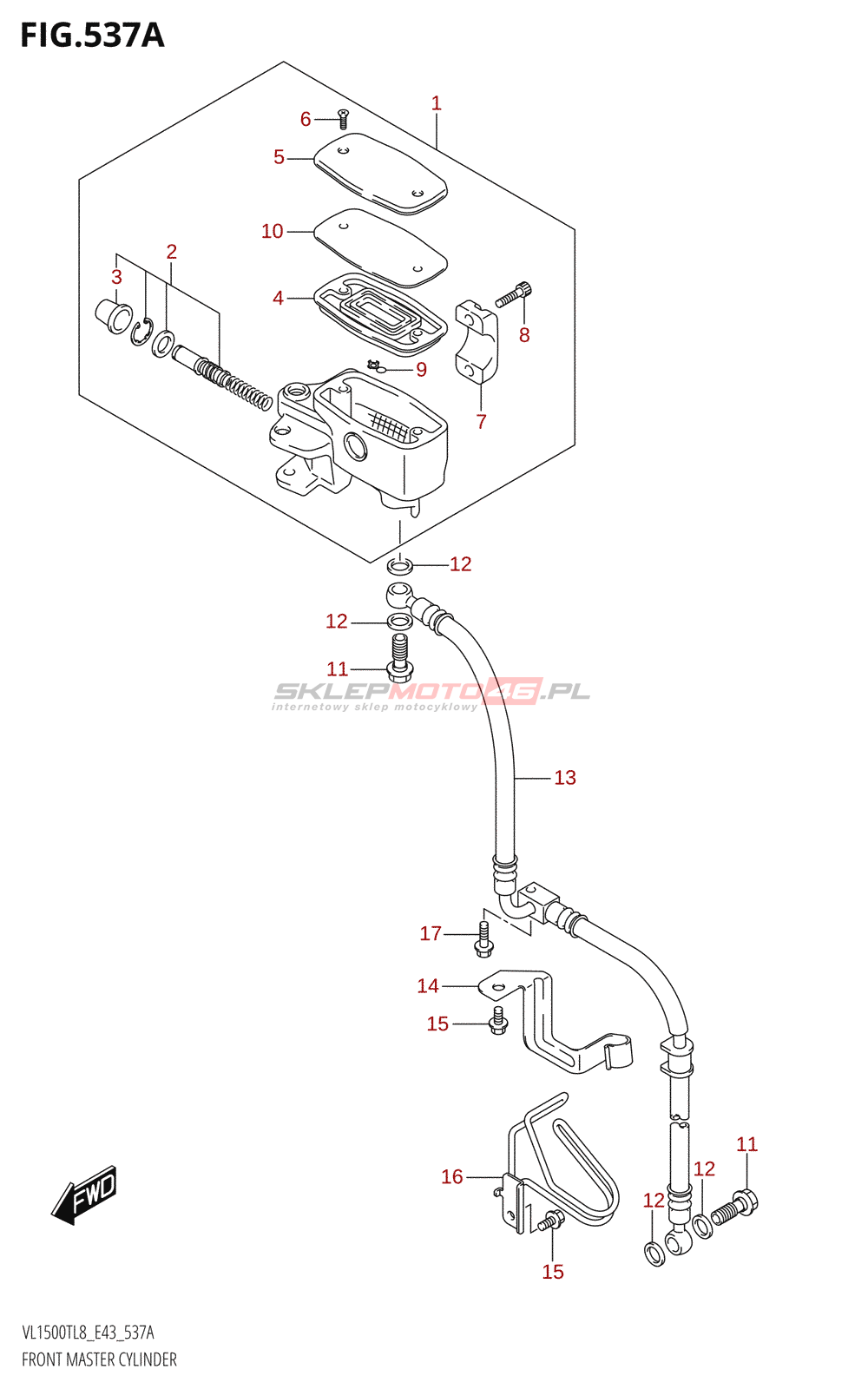 FIG.537A

1
6
5
10
2
3
4
8
9
7
12
12
11
SKLEPMOTO46.PL
internetowy sklep motocyklowy
13
17
14
15
16
15
11
12
12
FWD

VL1500TL8_E43_537A
FRONT MASTER CYLINDER