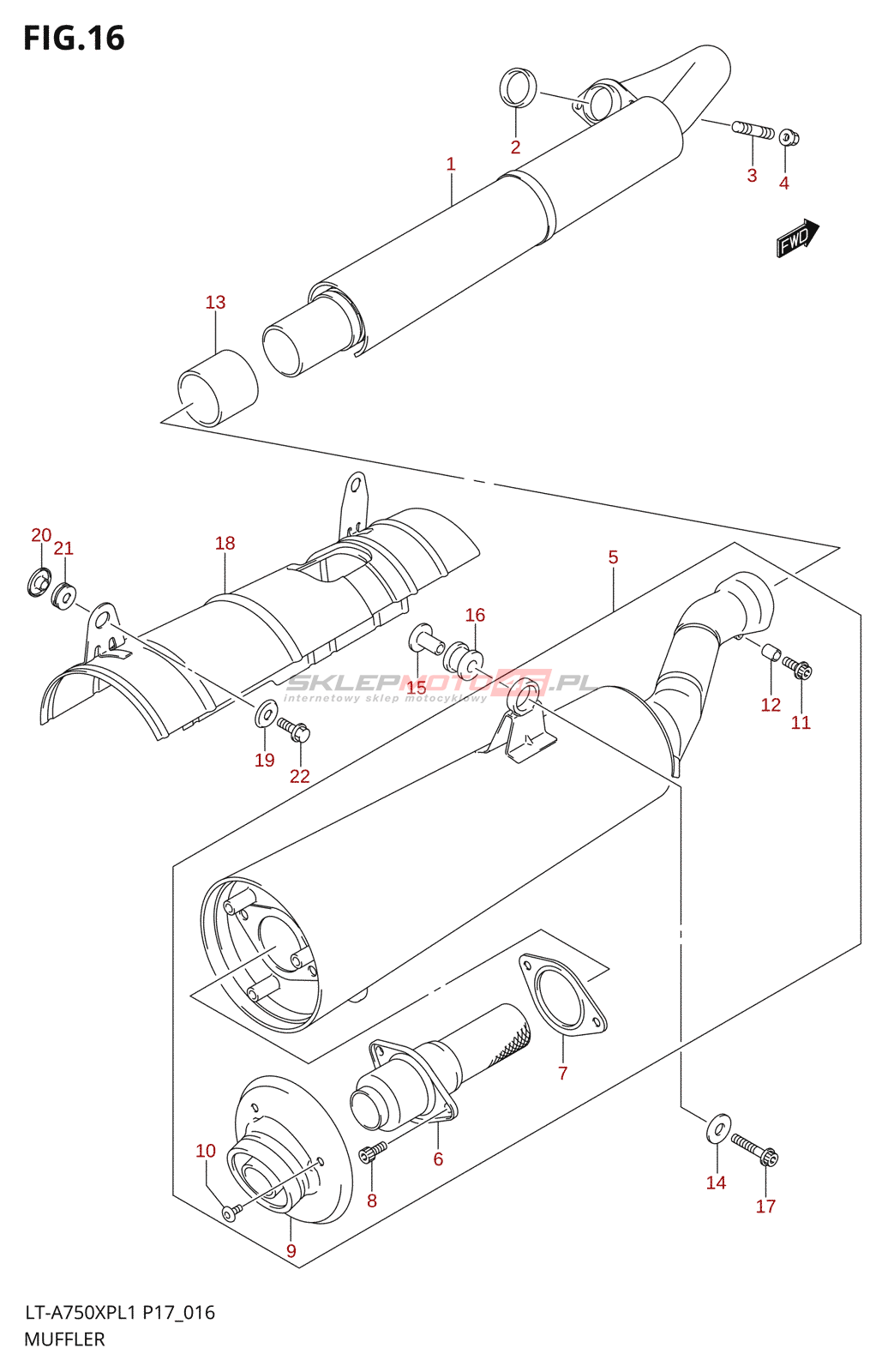 FIG.16

2
1
3
4
FWD
13
20
21
18
5
16
15
SKLEPMOTO24.PL
internetowy sklep motocyklowy
12
11
19
22
7
6
10
8
9
14
17

LT-A750XPL1 P17_016
MUFFLER