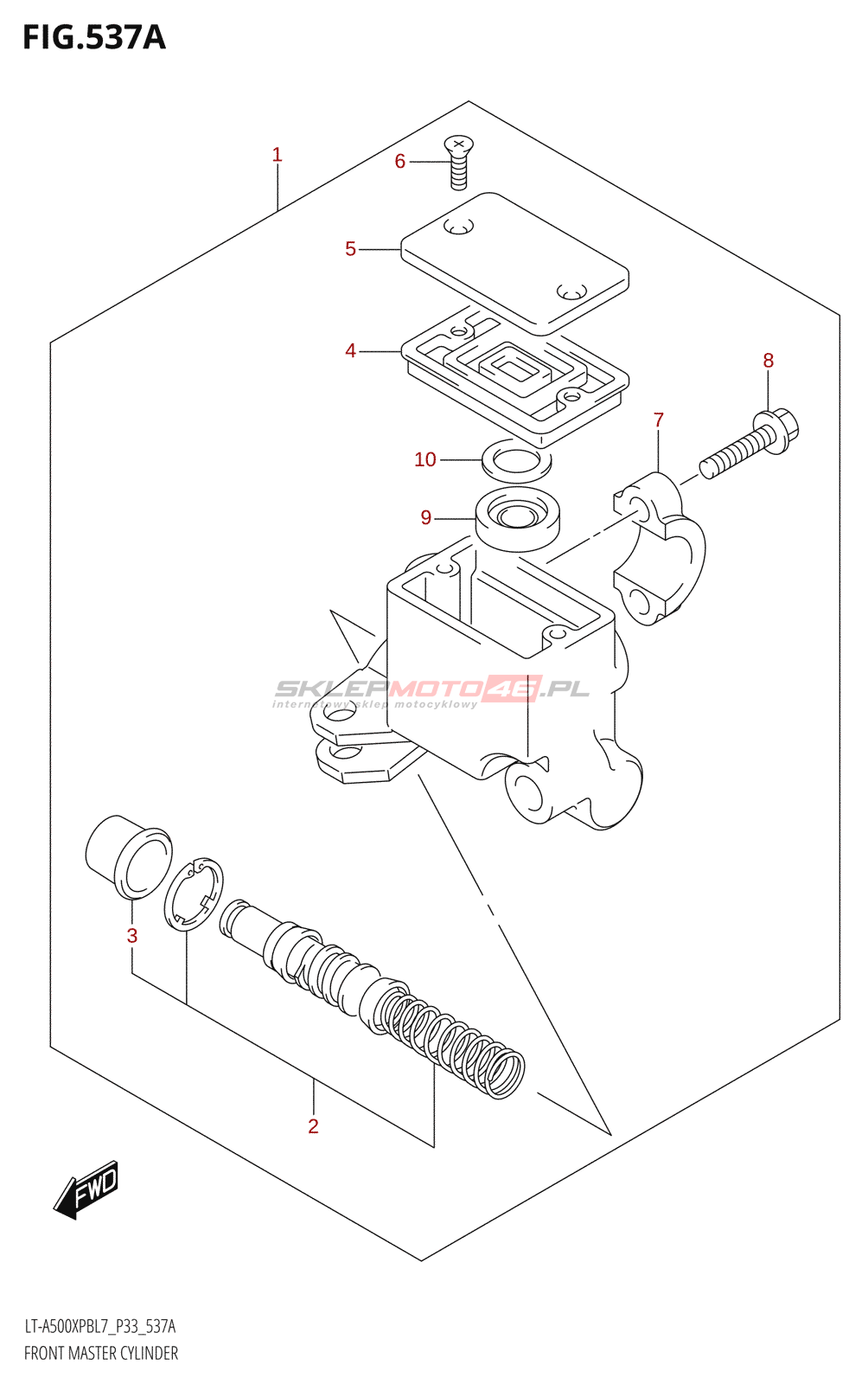 FIG.537A

1
6
5
4
8
7
10
9
SKLEPMOTO46.PL
internetowy sklep motocyklowy
3
2
FWD

LT-A500XPBL7_P33_537A
FRONT MASTER CYLINDER