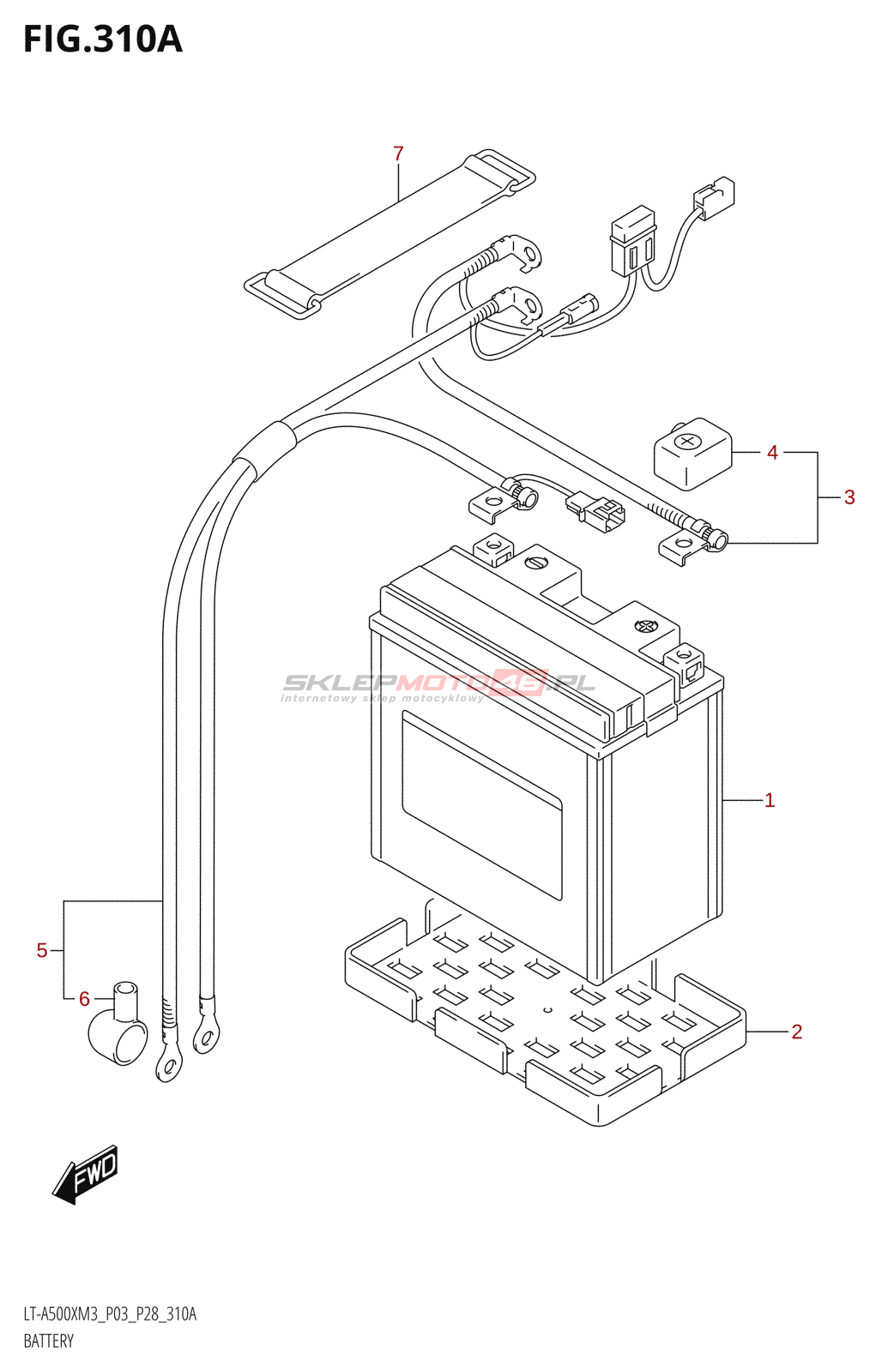 FIG.310A

7

4

3

SKLEPMOTO46.PL
internetowy sklep motocyklowy

1

5

6

2

FWD

LT-A500XM3_P03_P28_310A
BATTERY