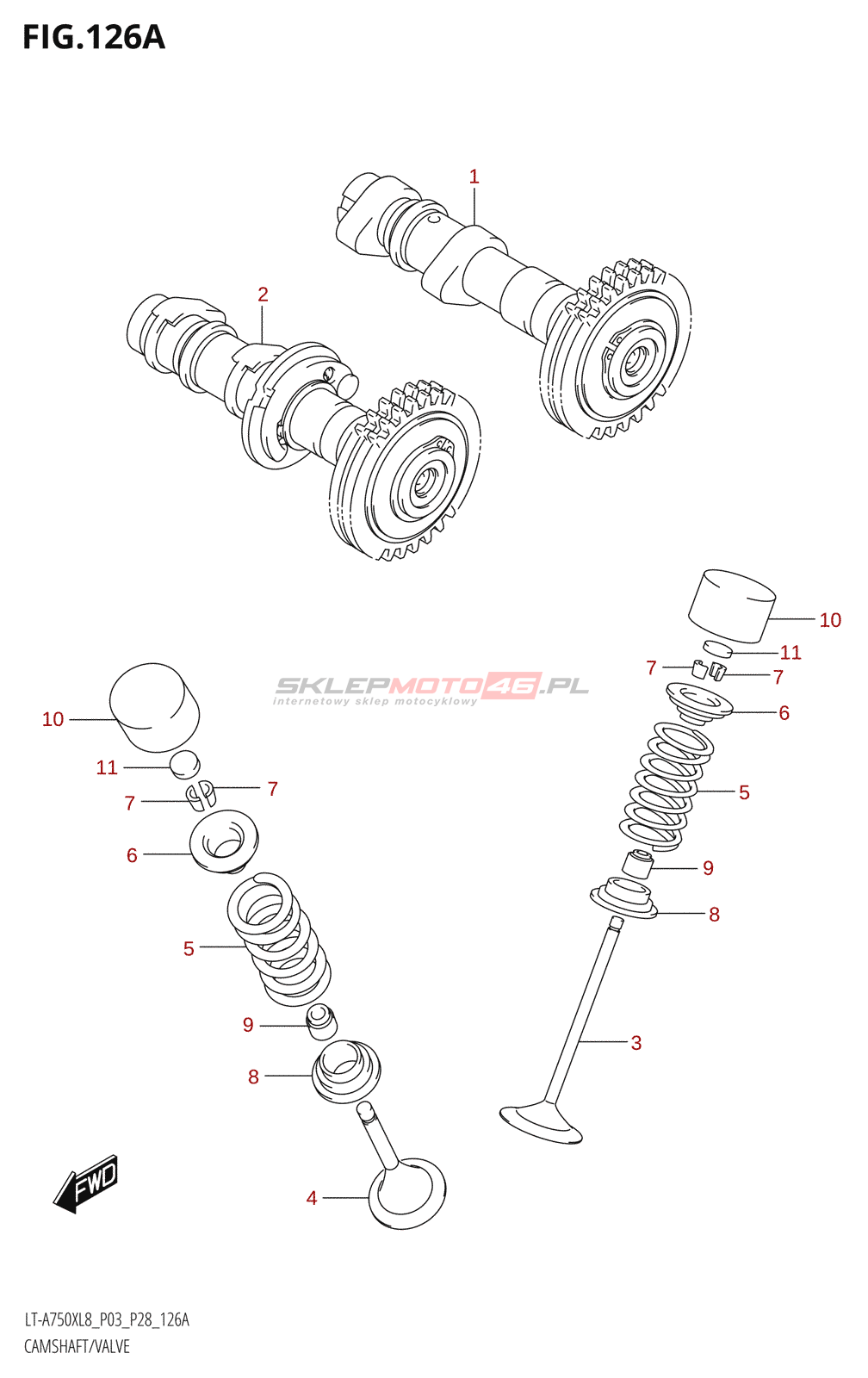 FIG.126A

1

2

10

11

7

7

6

5

9

8

3

SKLEPMOTO46.PL
internetowy sklep motocyklowy

10

11

7

7

6

5

9

8

4

FWD

LT-A750XL8_P03_P28_126A
CAMSHAFT/VALVE