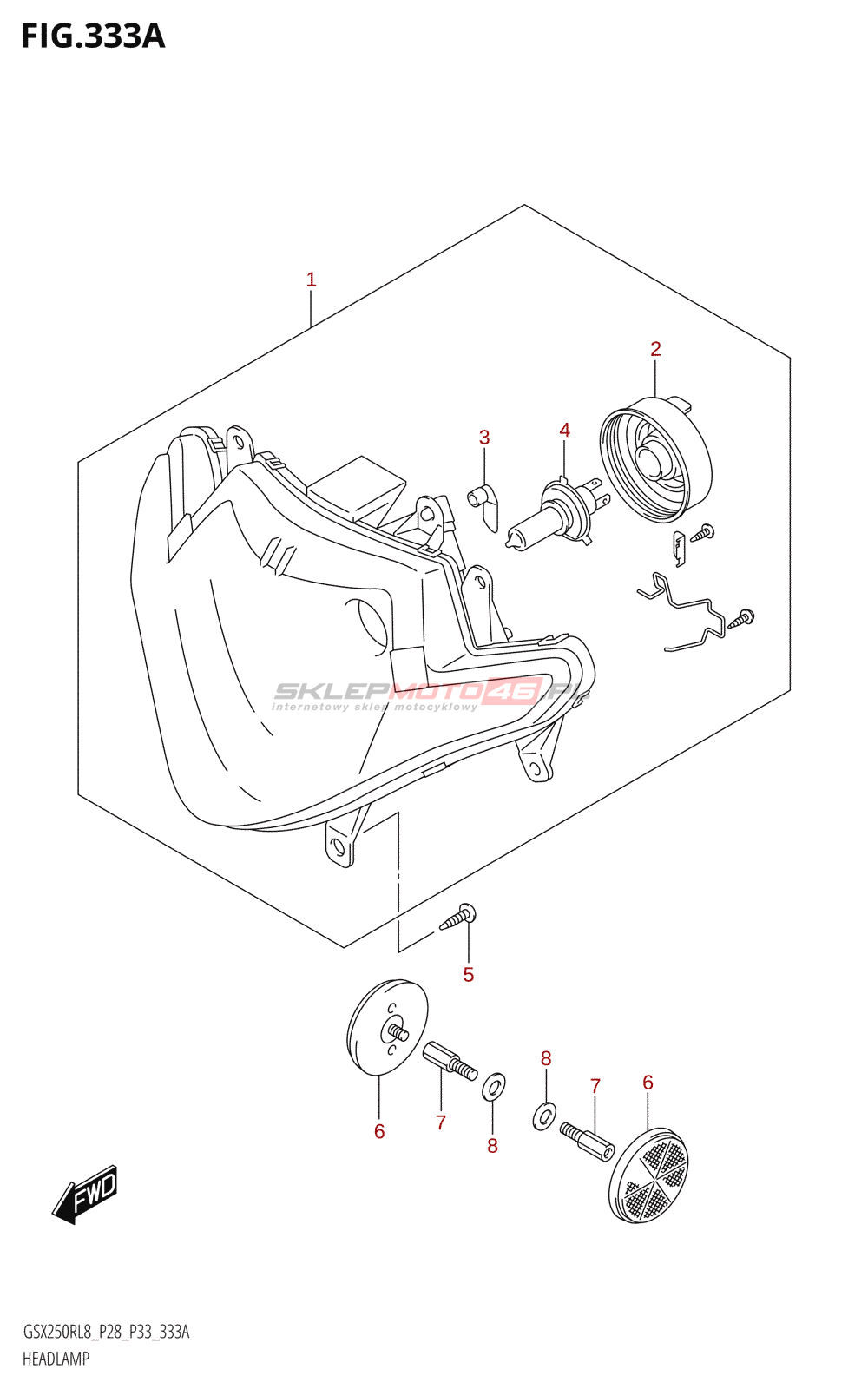 FIG.333A

1

2

3

4

SKLEPMOTO46.PL
internetowy sklep motocyklowy

5

6

7

8

8

7

6

FWD

GSX250RL8_P28_P33_333A
HEADLAMP