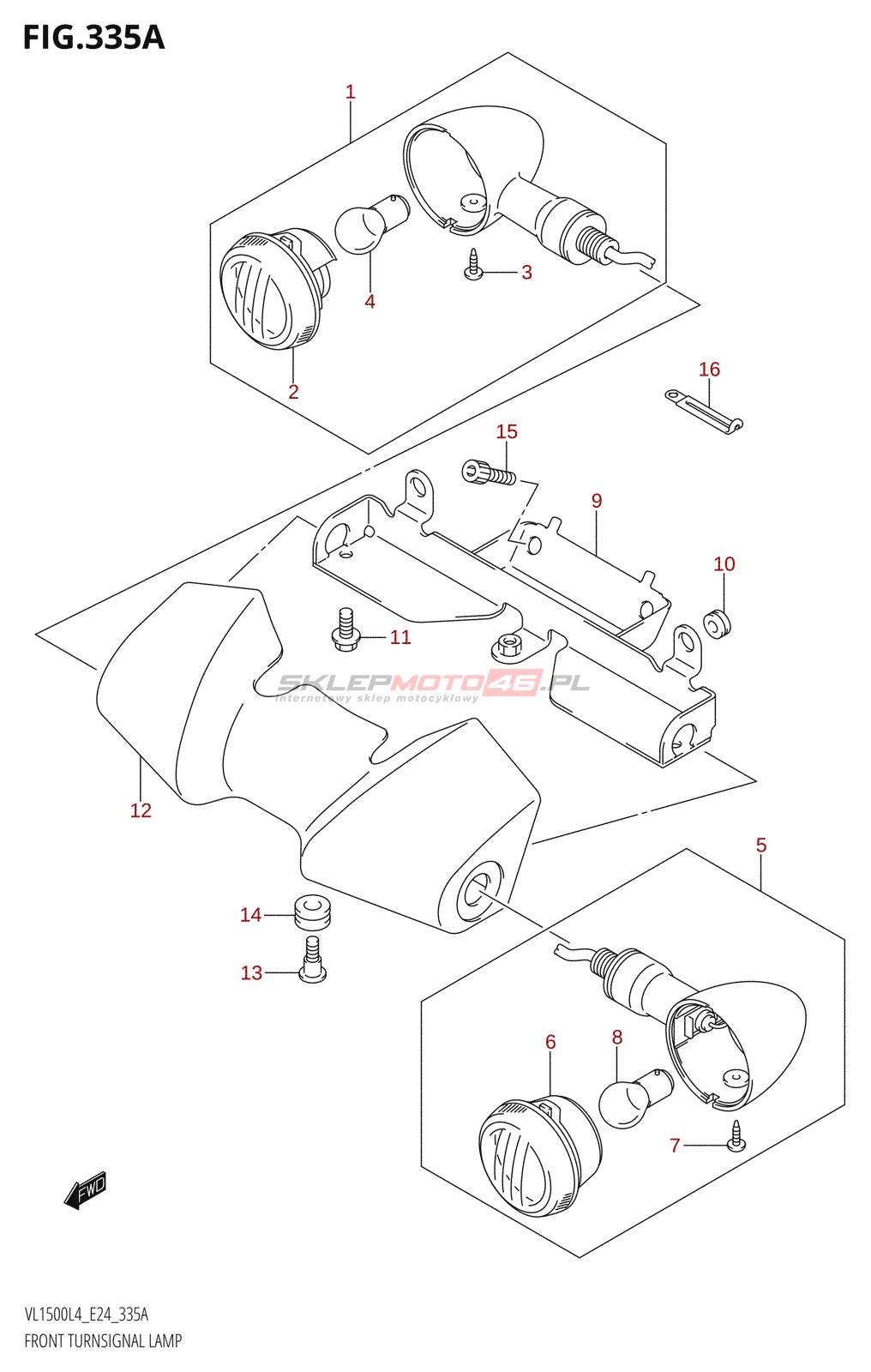 FIG.335A

1

3

4

2

16

15

9

10

11

SKLEPMOTO46.PL
internetowy sklep motocyklowy

12

5

14

13

6

8

7

FWD

VL1500L4_E24_335A
FRONT TURNSIGNAL LAMP