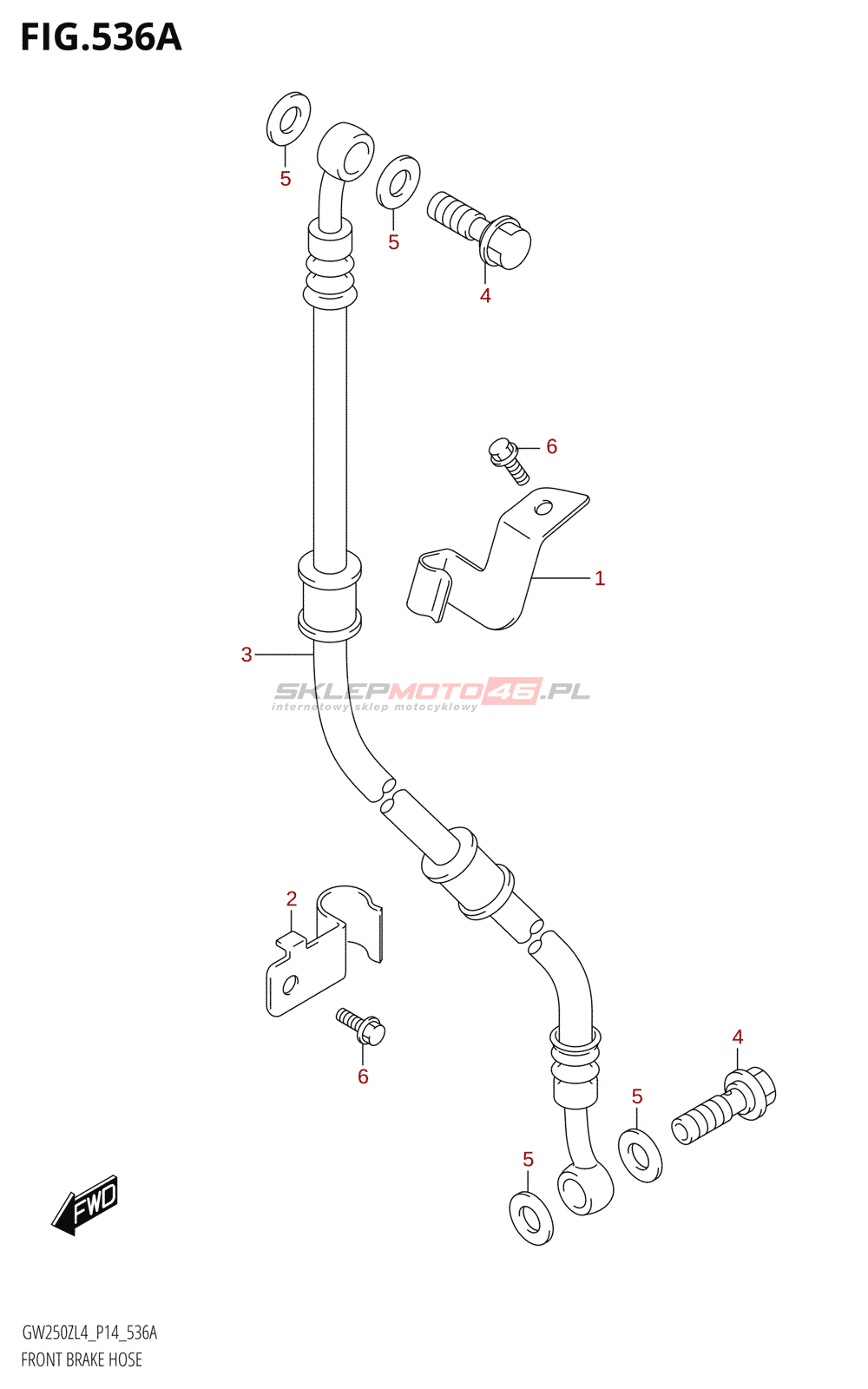 FIG.536A

5
5
4
6
1
3
SKLEPMOTO46.PL
internetowy sklep motocyklowy
2
6
4
5
5
FWD

GW250ZL4_P14_536A
FRONT BRAKE HOSE