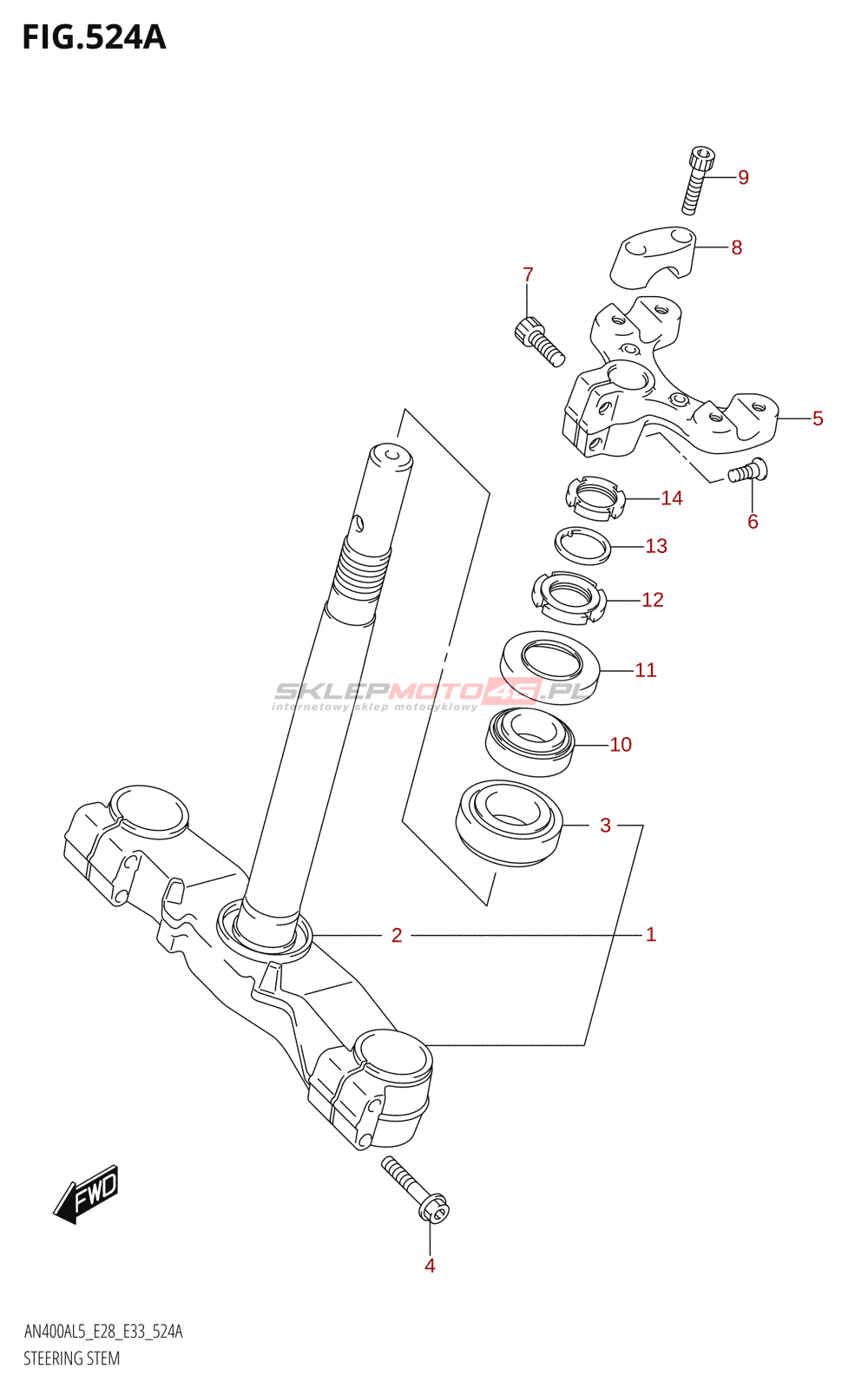 FIG.524A

9
8
7
5
14
6
13
12
11
SKLEPMOTO46.PL
internetowy sklep motocyklowy
10
3
2
1
FWD
4

AN400AL5_E28_E33_524A
STEERING STEM