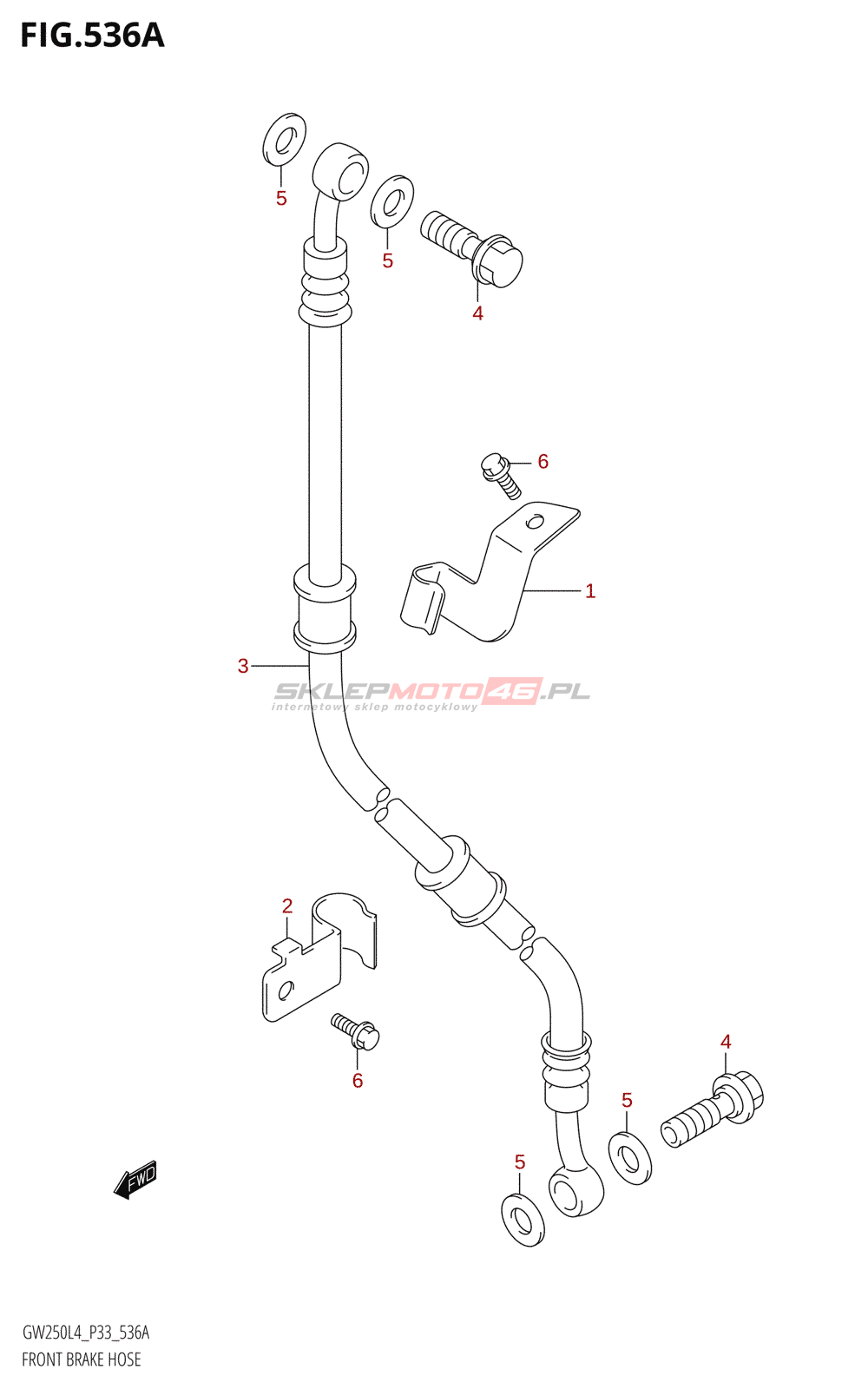 FIG.536A

5

5

4

6

1

3

SKLEPMOTO46.PL
internetowy sklep motocyklowy

2

6

4

5

5

FWD

GW250L4_P33_536A
FRONT BRAKE HOSE