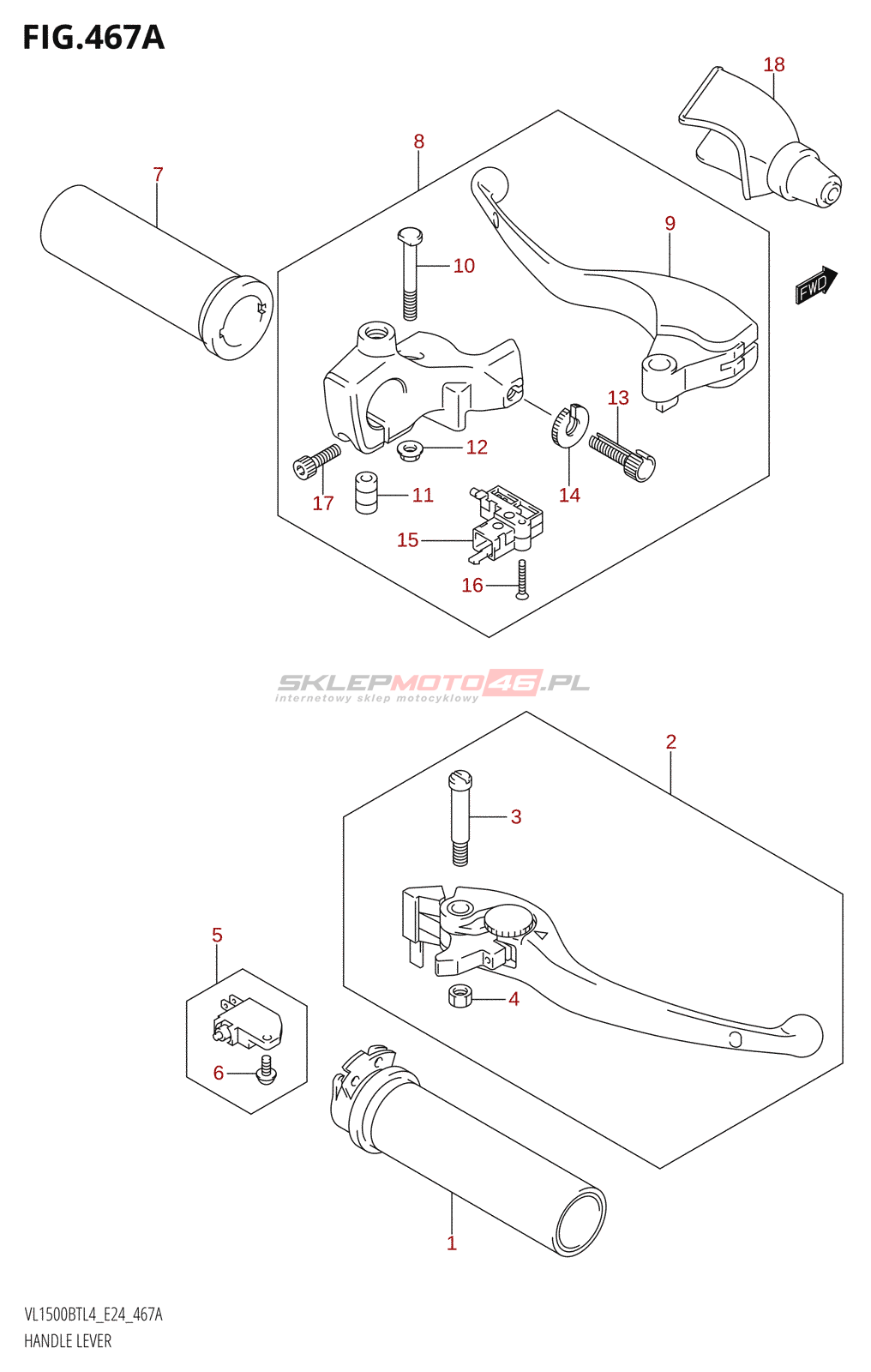 FIG.467A

18
8
7
9
10
FWD
13
12
17
11
14
15
16

SKLEPMOTO46.PL
internetowy sklep motocyklowy

2
3
5
4
6
1

VL1500BTL4_E24_467A
HANDLE LEVER