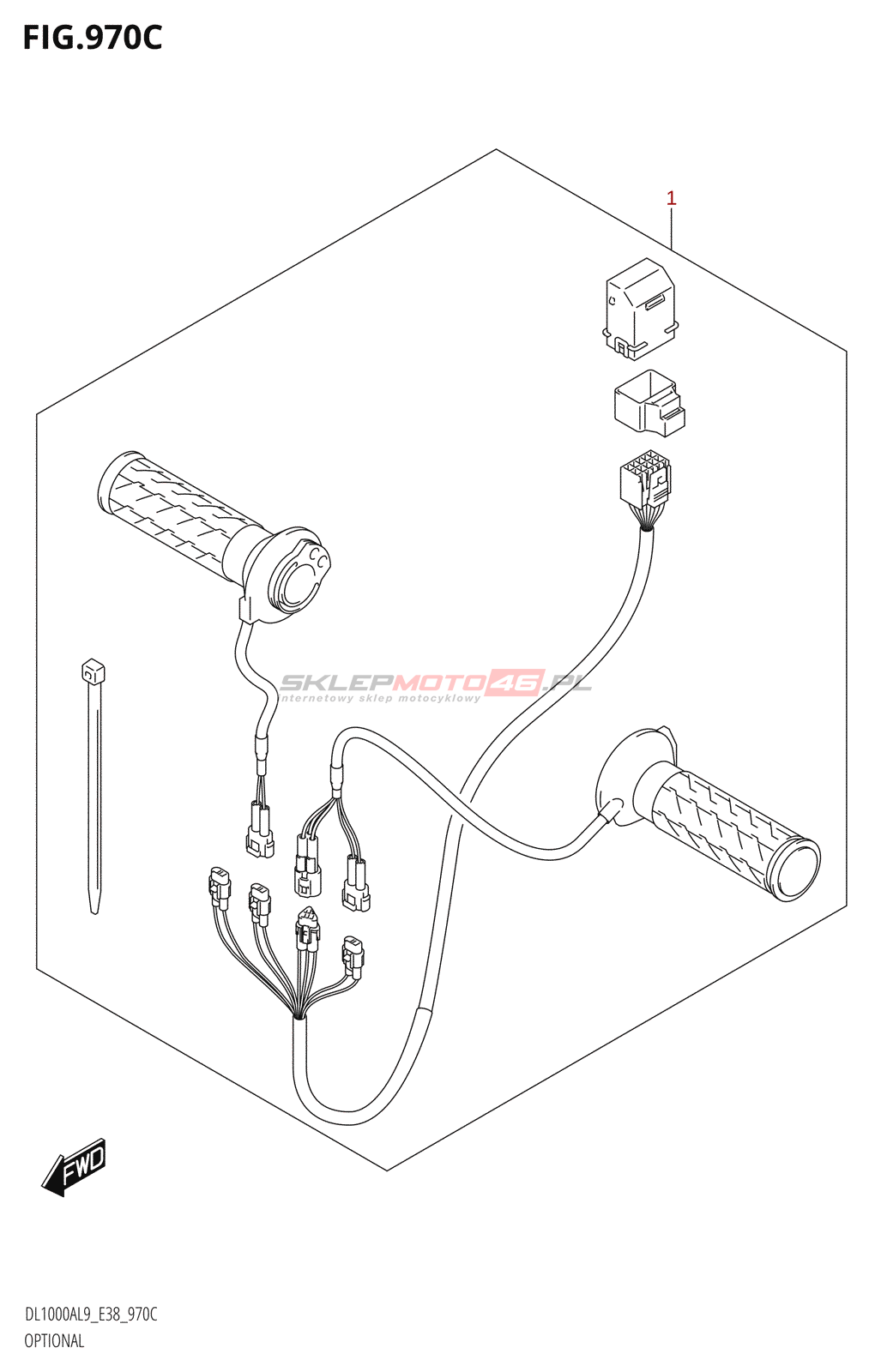 FIG.970C

1

SKLEPMOTO46.PL
internetowy sklep motocyklowy

FWD

DL1000AL9_E38_970C
OPTIONAL