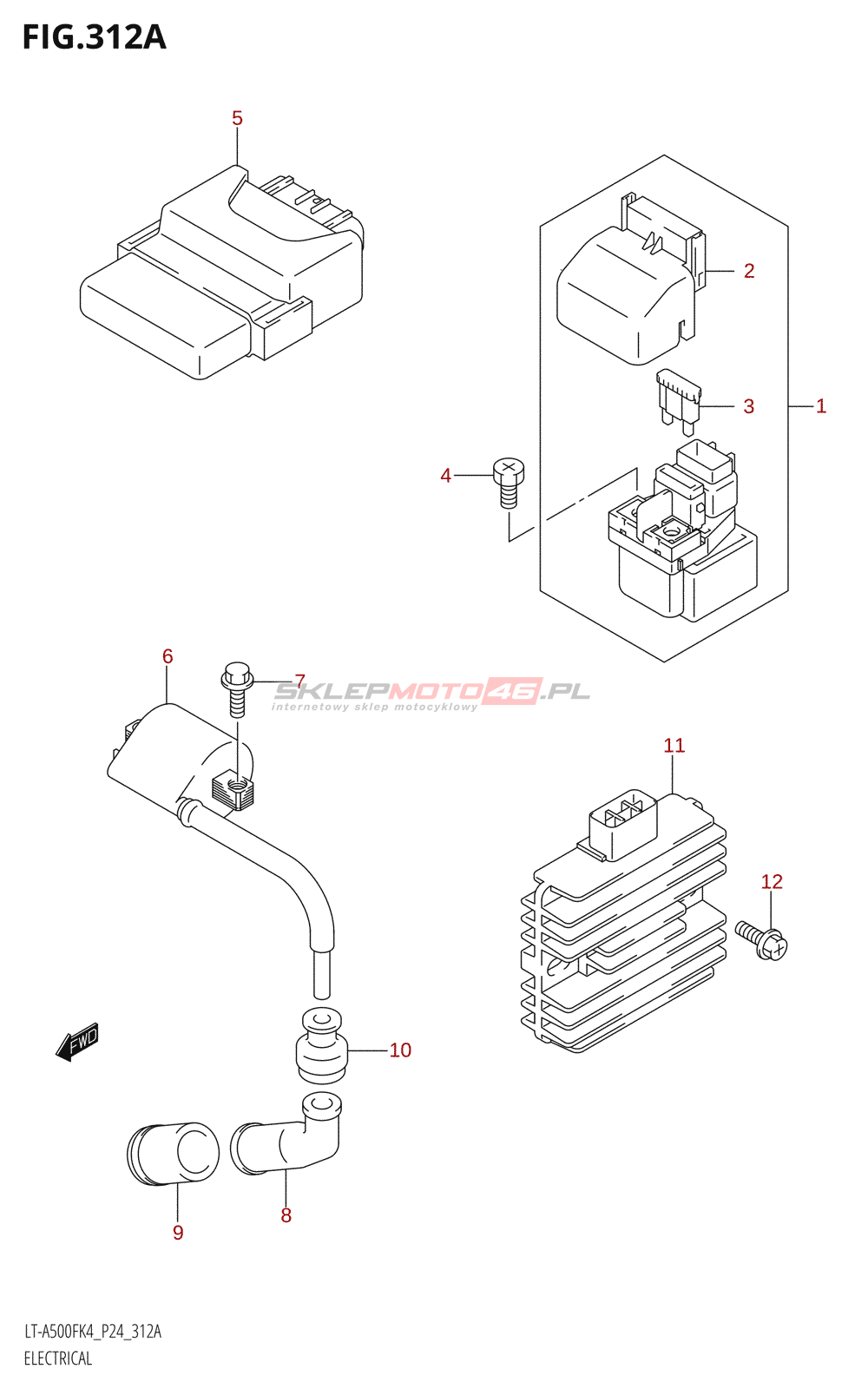 FIG.312A

5

2

3

1

4

6

7

SKLEPMOTO46.PL
internetowy sklep motocyklowy

11

12

FWD

10

9

8

LT-A500FK4_P24_312A
ELECTRICAL