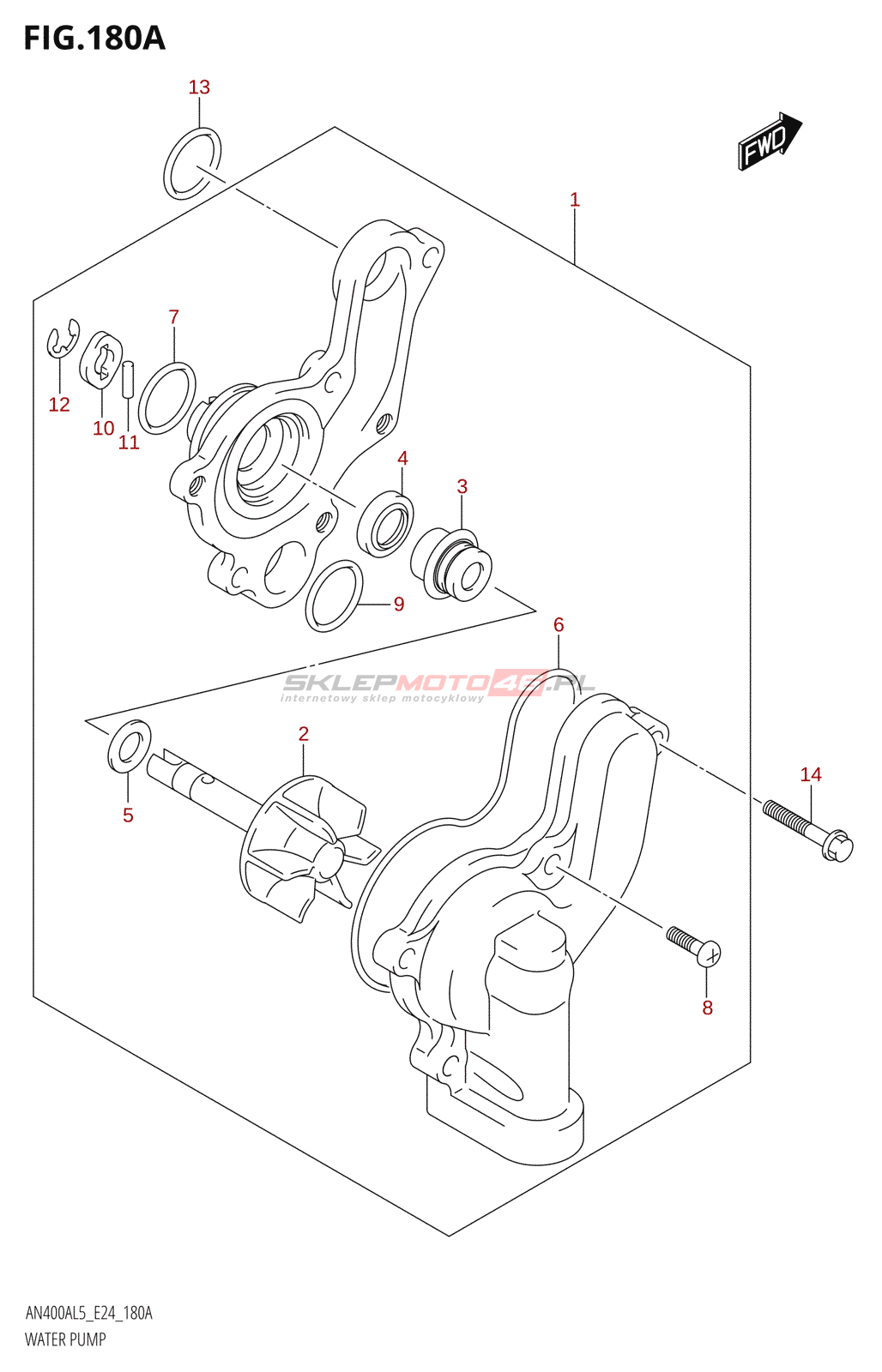 FIG.180A

13

FWD

1

7

12

10

11

4

3

9

6

SKLEPMOTO48.PL
internetowy sklep motocyklowy

2

5

14

8

AN400AL5_E24_180A
WATER PUMP