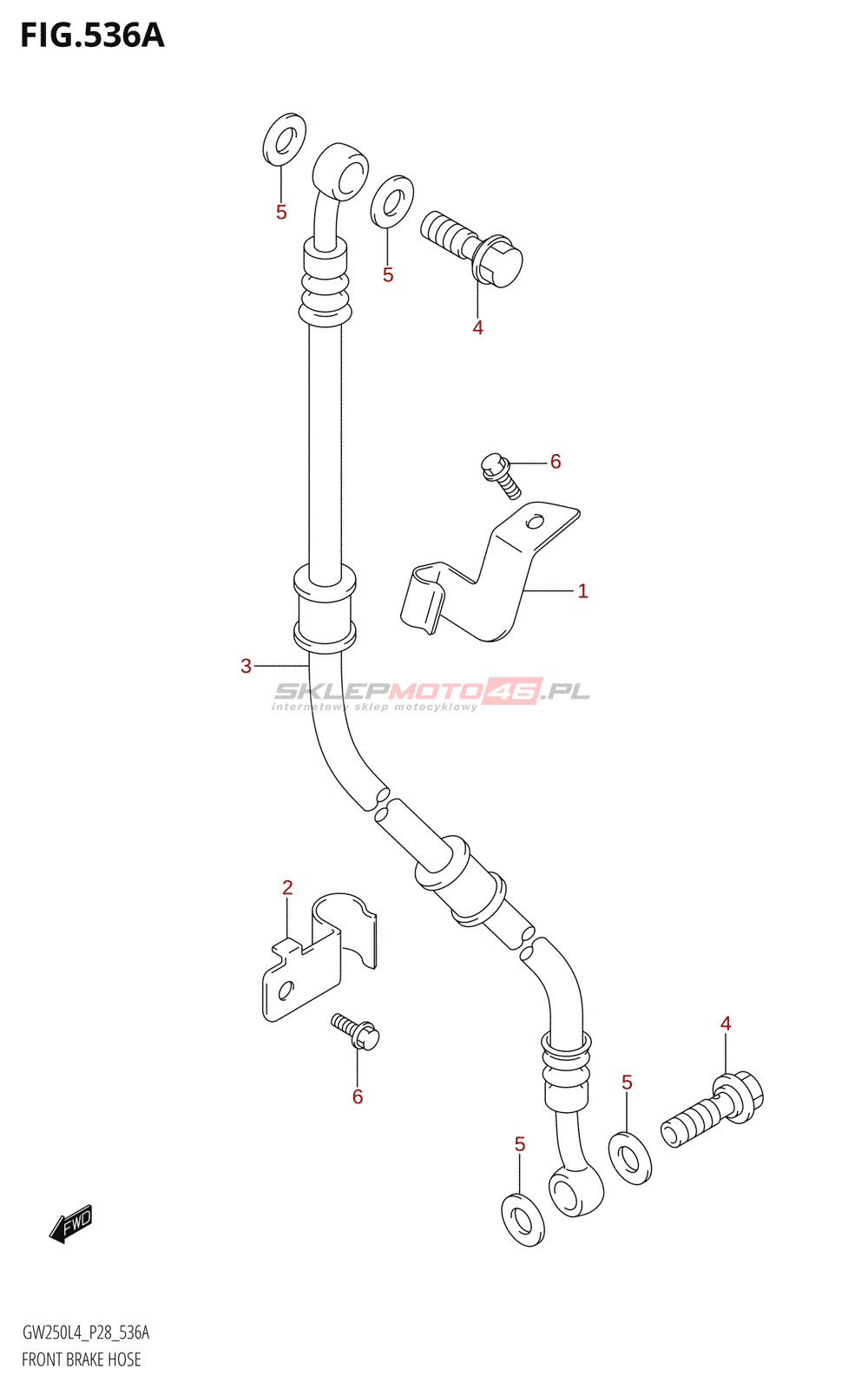 FIG.536A

5
5
4
6
1
3
SKLEPMOTO46.PL
internetowy sklep motocyklowy
2
6
4
5
5
FWD

GW250L4_P28_536A
FRONT BRAKE HOSE