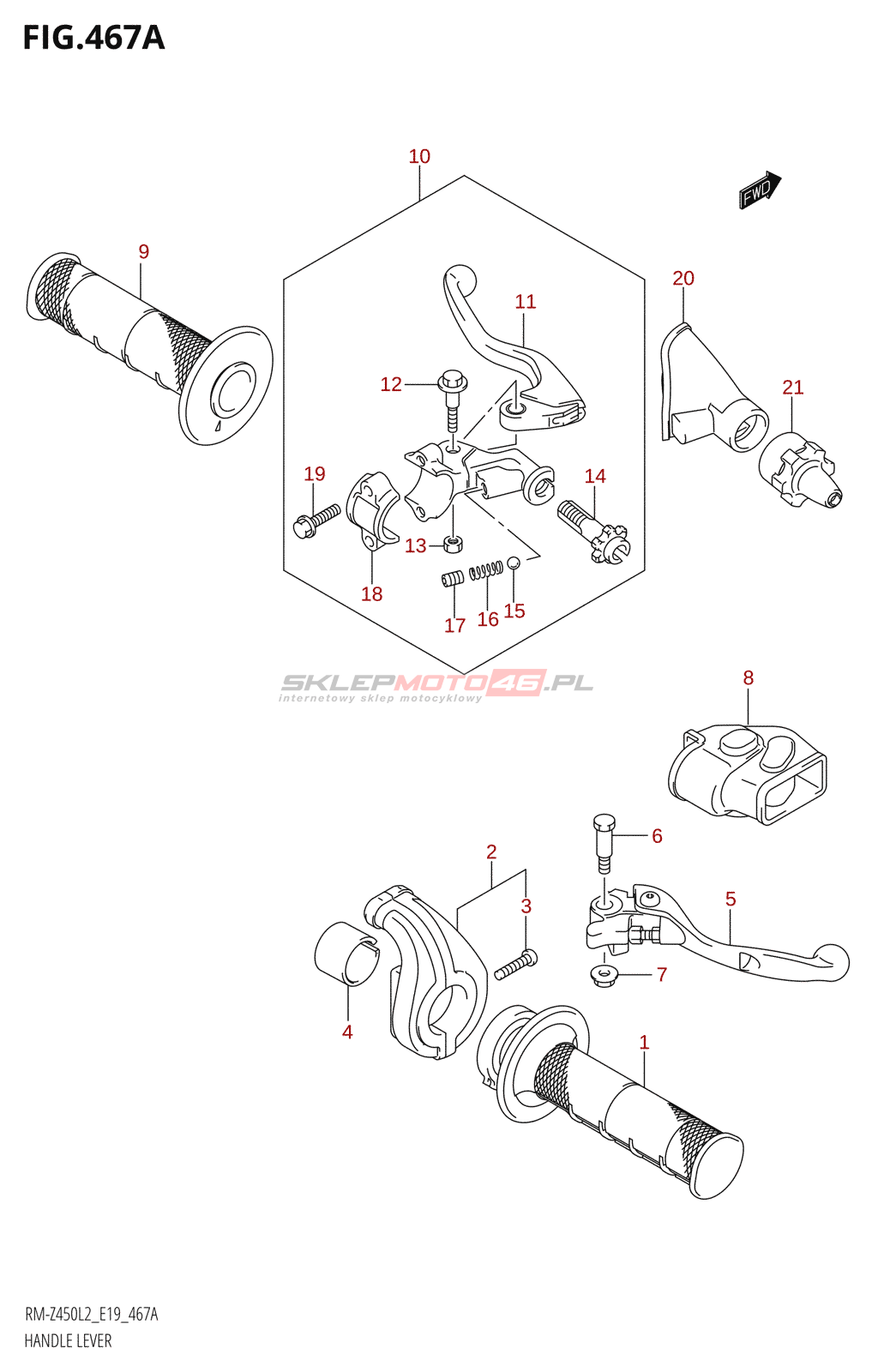 FIG.467A

10

FWD

9

20

11

12

21

19

14

13

18

17

16

15

SKLEPMOTO46.PL
internetowy sklep motocyklowy

8

6

2

3

5

7

4

1

RM-Z450L2_E19_467A
HANDLE LEVER