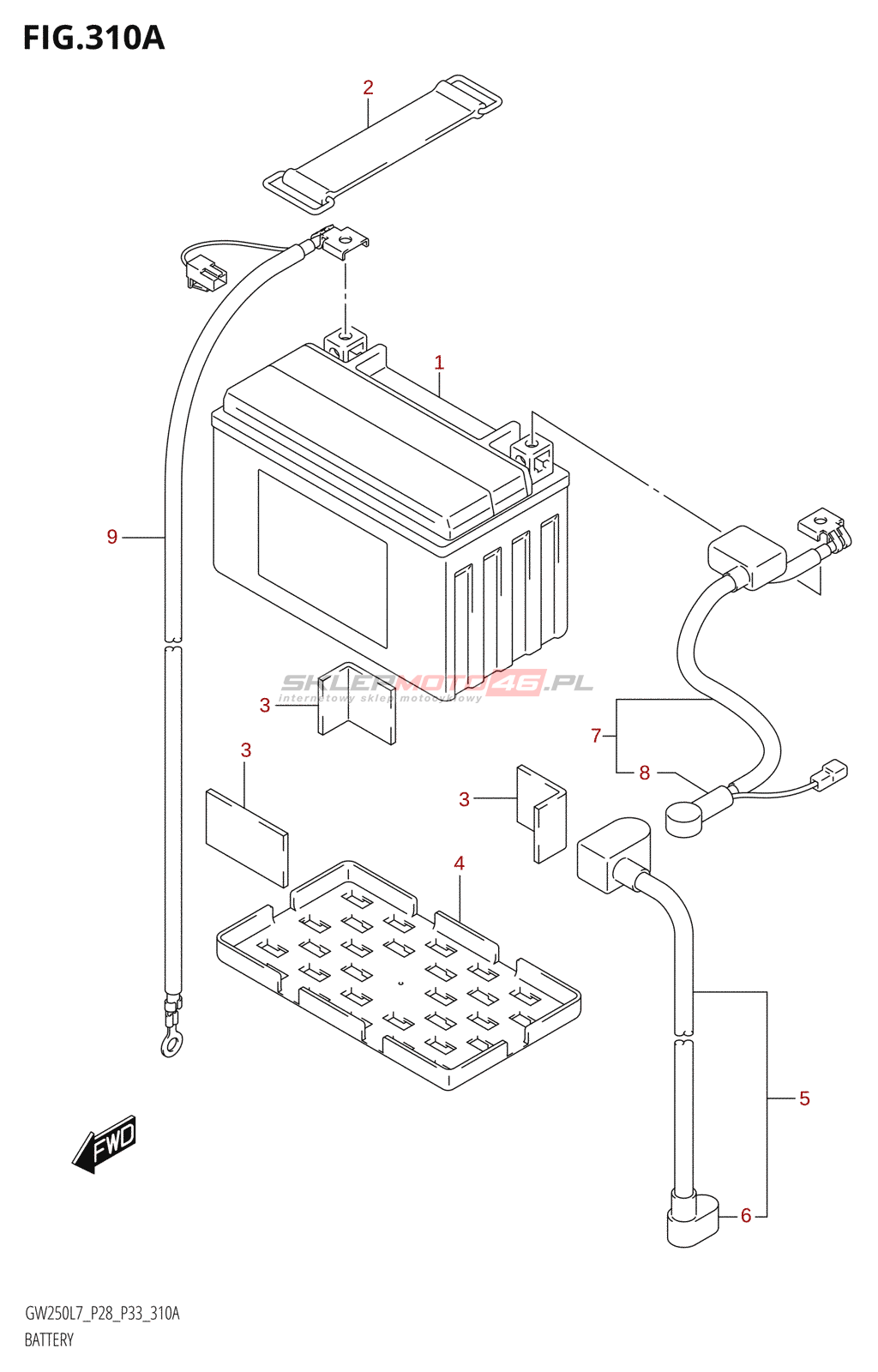 FIG.310A

2

1

9

SKLEPMOTO46.PL
internetowy sklep motocyklowy

3

3

3

7

8

4

5

6

FWD

GW250L7_P28_P33_310A
BATTERY