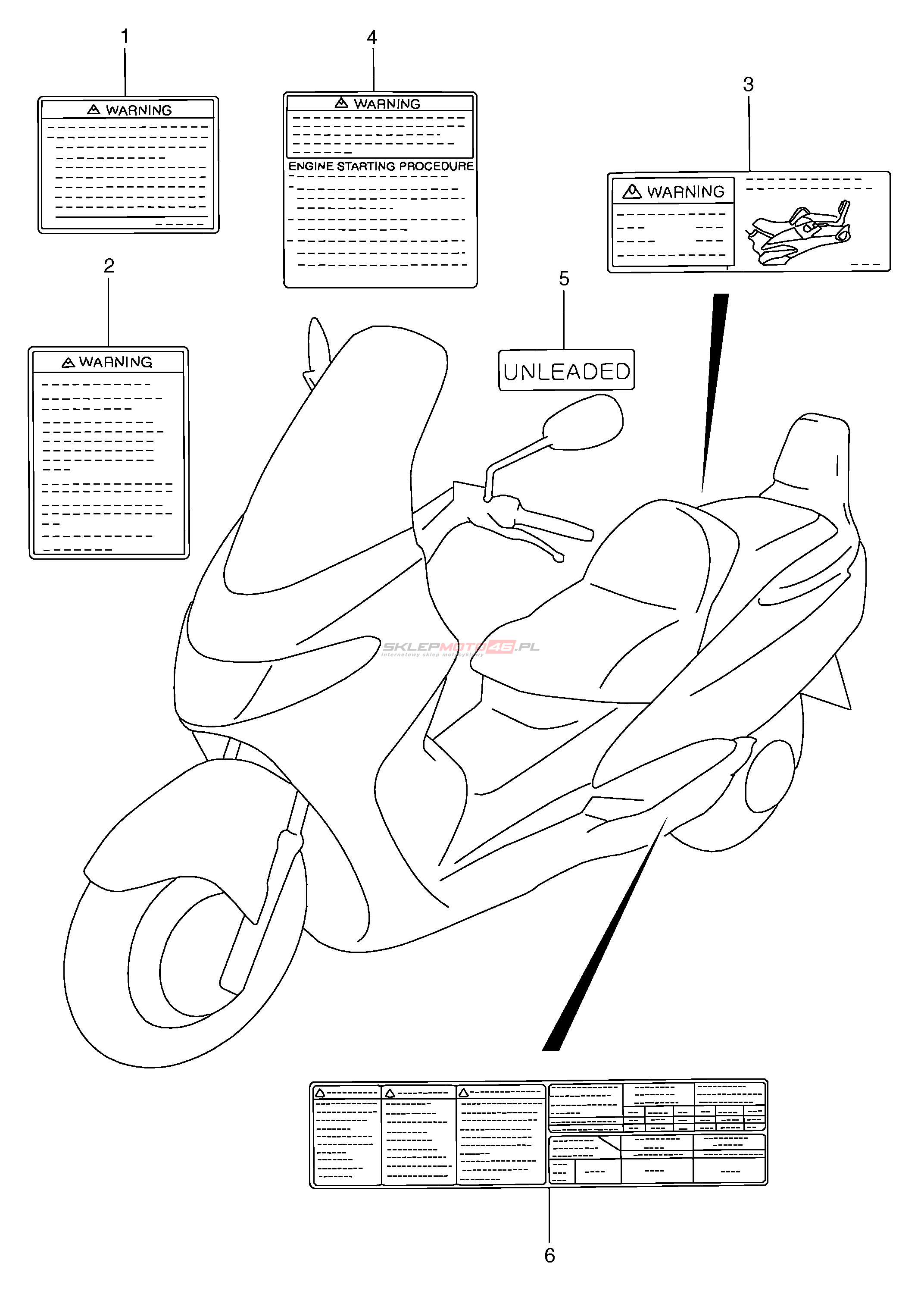 1

WARNING

4

WARNING

ENGINE STARTING PROCEDURE

3

WARNING

2

WARNING

5

UNLEADED

SKLEPMOTO46.PL
internetowy sklep motocyklowy

6