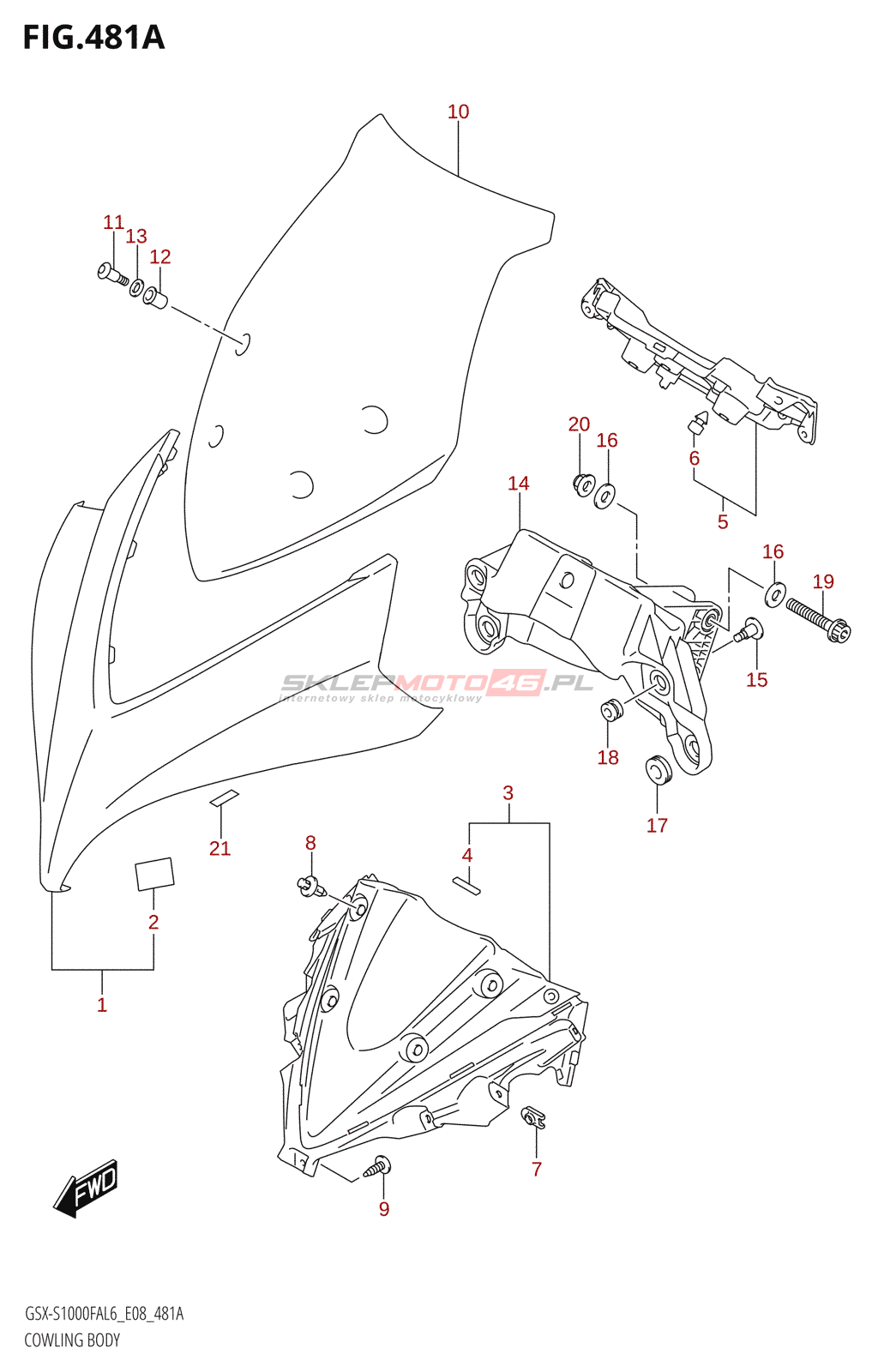 FIG.481A

10
11
13
12
20
16
6
5
14
16
19
15
SKLEPMOTO46.PL
internetowy sklep motocyklowy
18
17
3
4
21
8
2
1
7
9
FWD

GSX-S1000FAL6_E08_481A
COWLING BODY