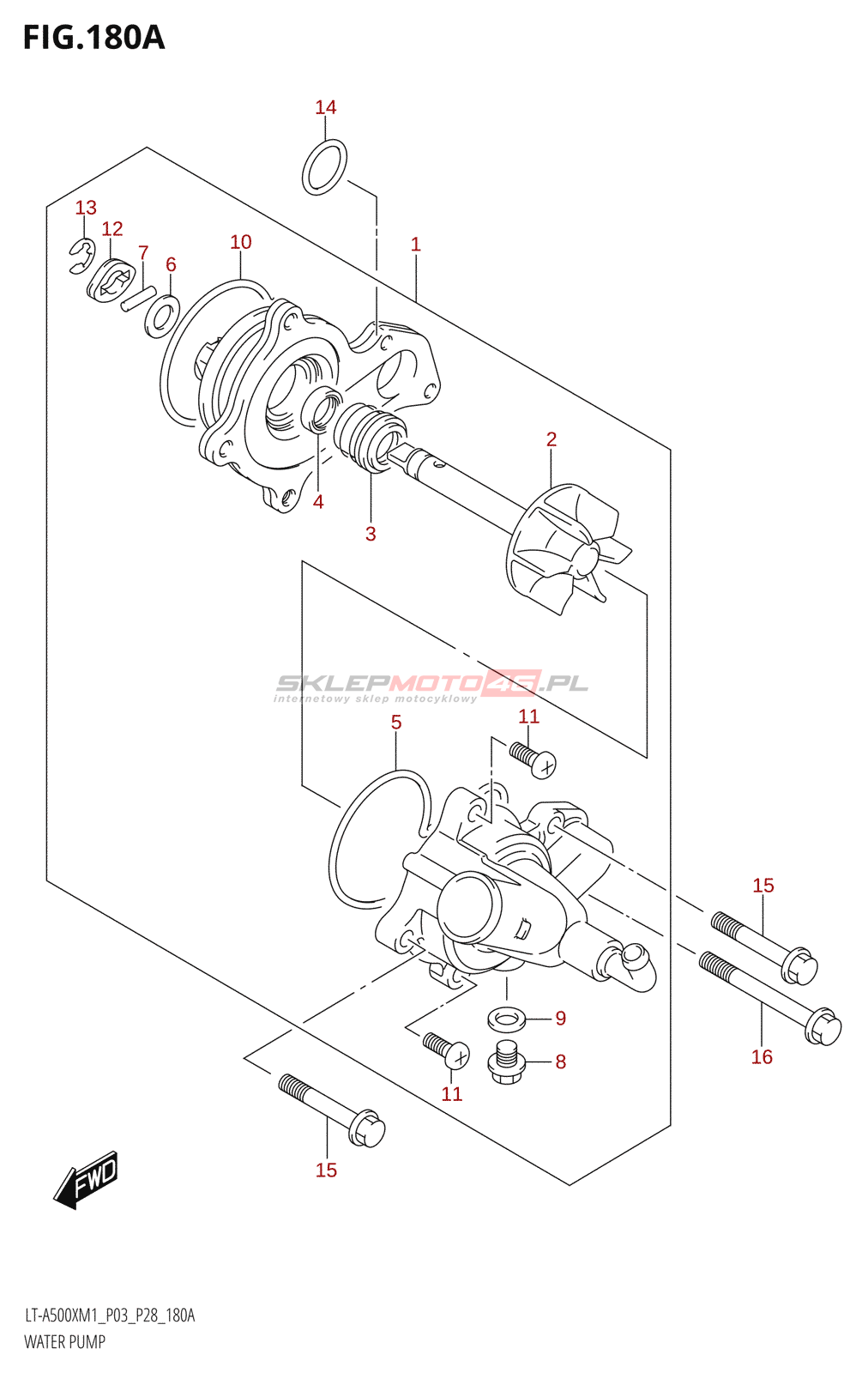 FIG.180A

14
13
12
7
6
10
1
2
4
3

SKLEPMOTO46.PL
internetowy sklep motocyklowy

5
11
15
9
8
16
11
15
FWD

LT-A500XM1_P03_P28_180A
WATER PUMP