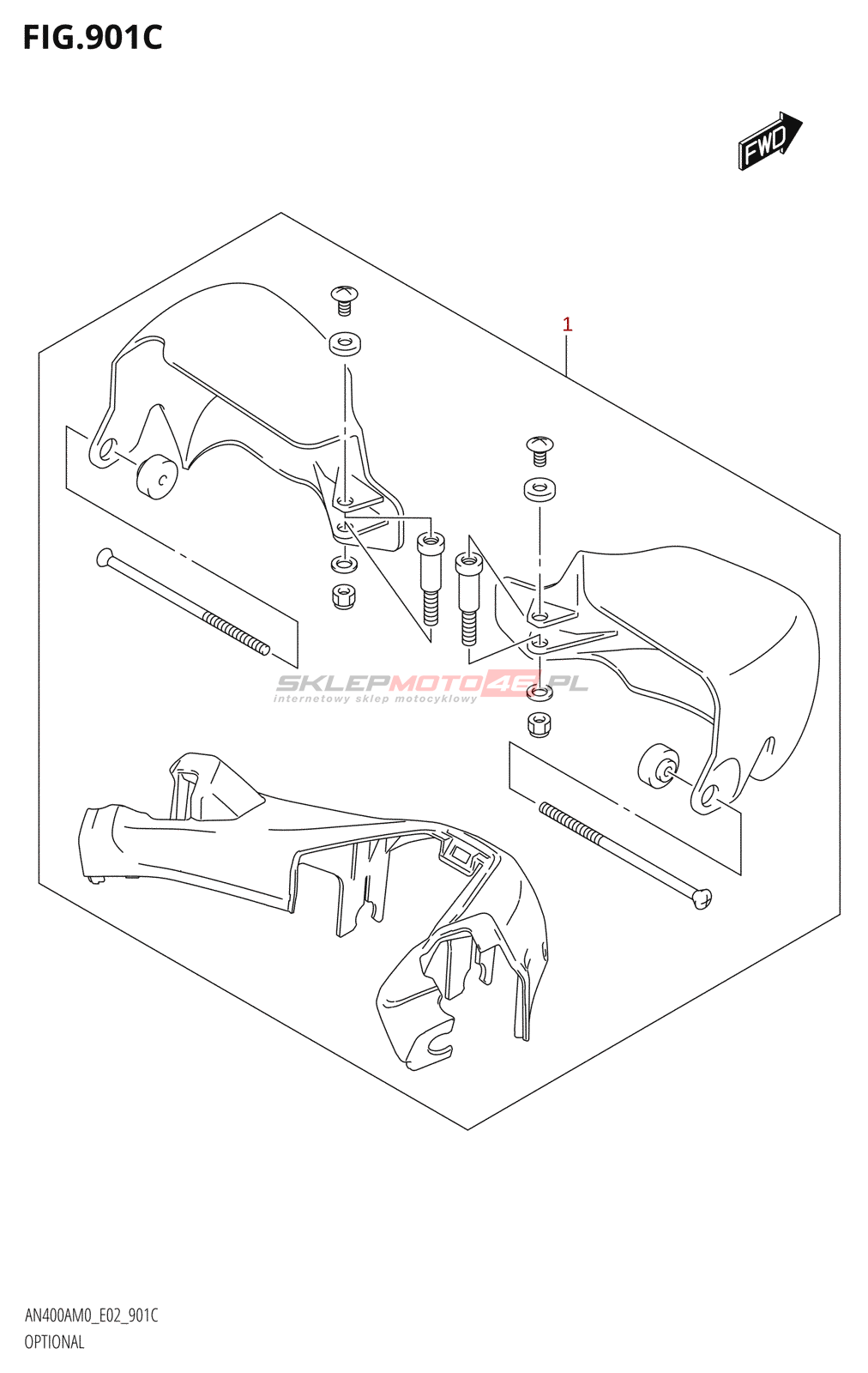 FIG.901C

FWD

1

SKLEPMOTO46.PL
internetowy sklep motocyklowy

AN400AM0_E02_901C
OPTIONAL