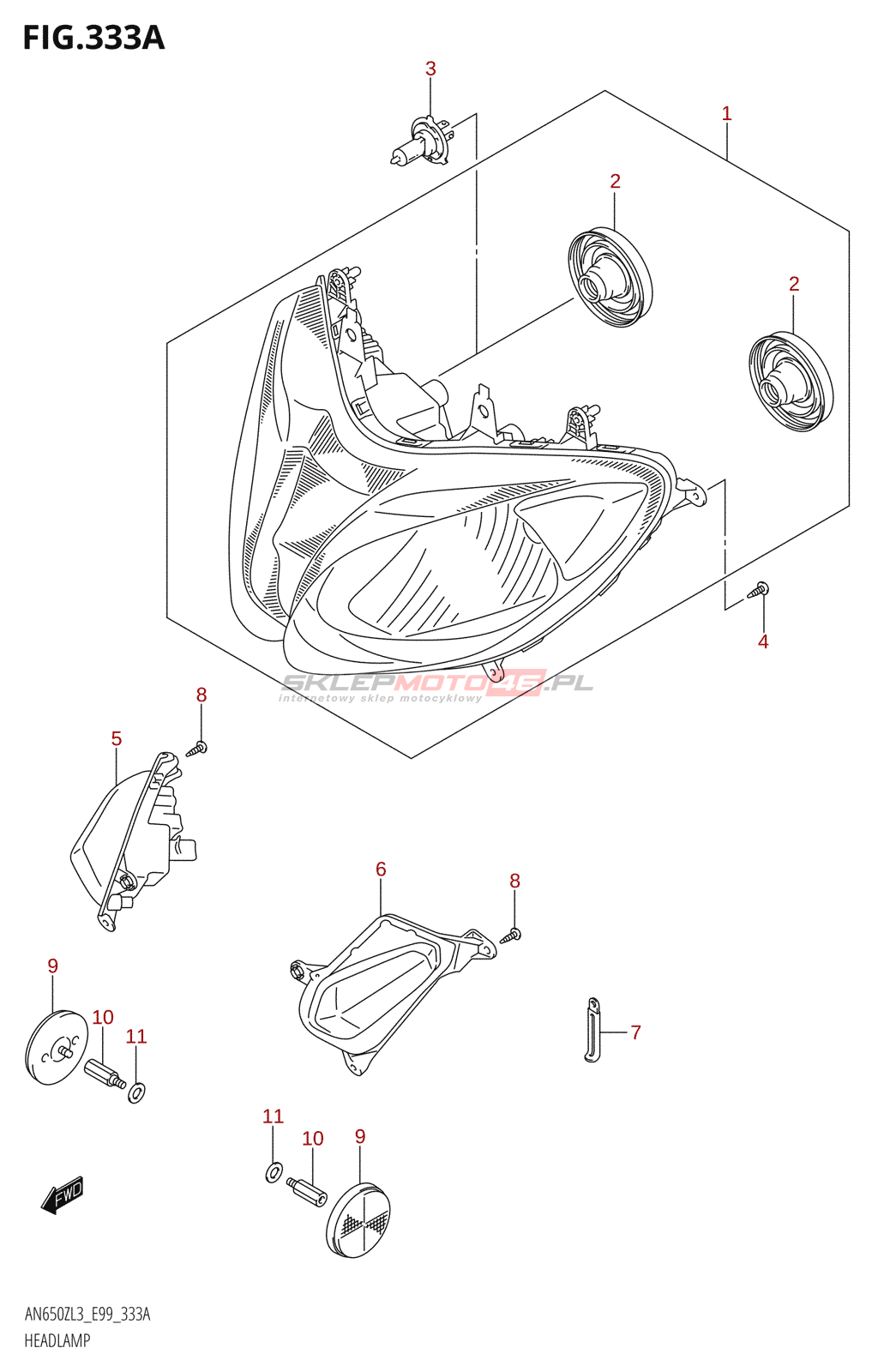 FIG.333A

3

1

2

2

4

SKLEPMOTO46.PL
internetowy sklep motocyklowy

8

5

6

8

9

10

11

7

11

10

9

FWD

AN650ZL3_E99_333A
HEADLAMP