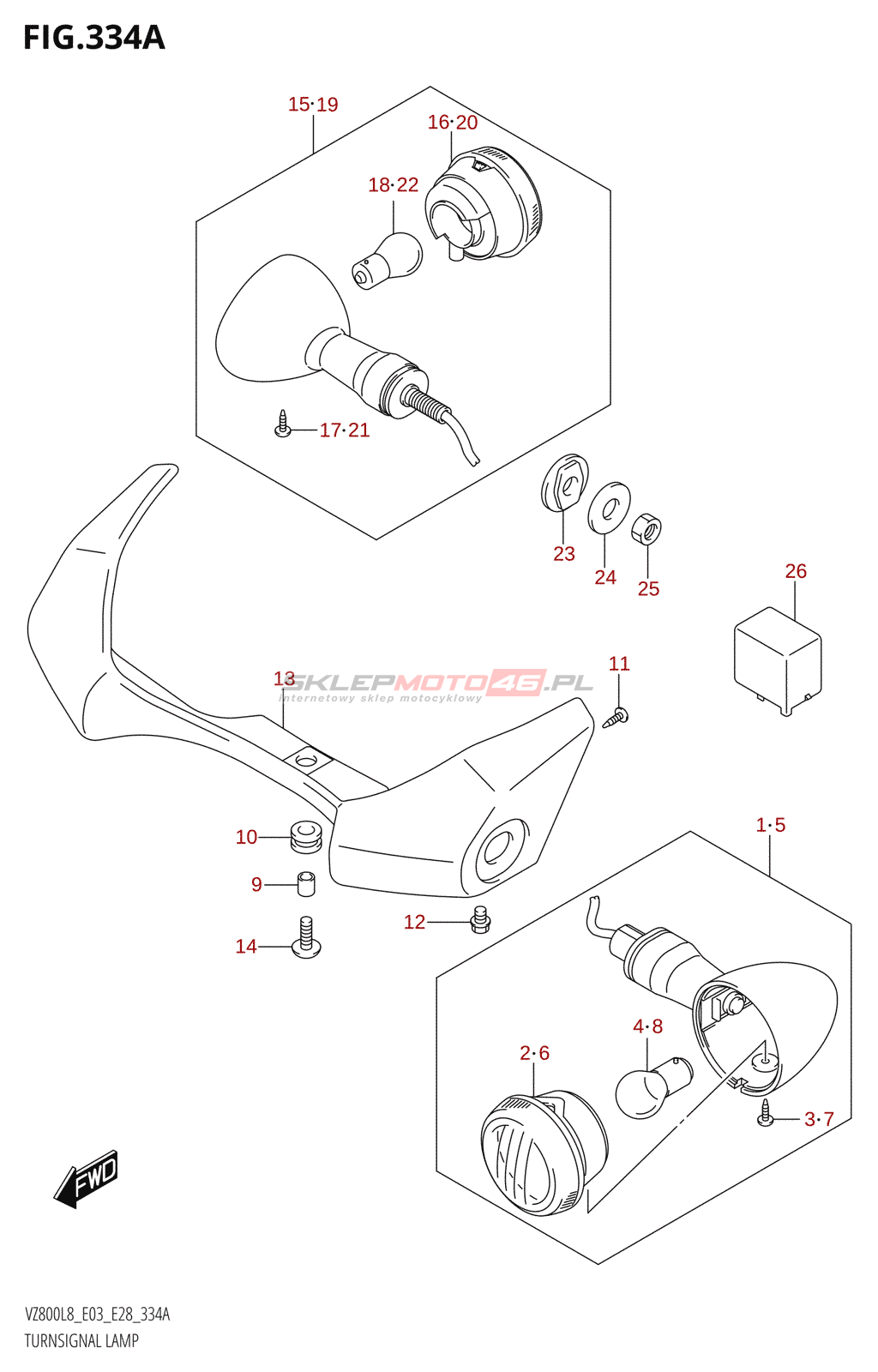 FIG.334A

15·19
16·20
18·22
17·21
23
24
25
26
13
SKLEPMOTO46.PL
internetowy sklep motocyklowy
11
10
9
14
12
1·5
4·8
2·6
3·7
FWD

VZ800L8_E03_E28_334A
TURNSIGNAL LAMP