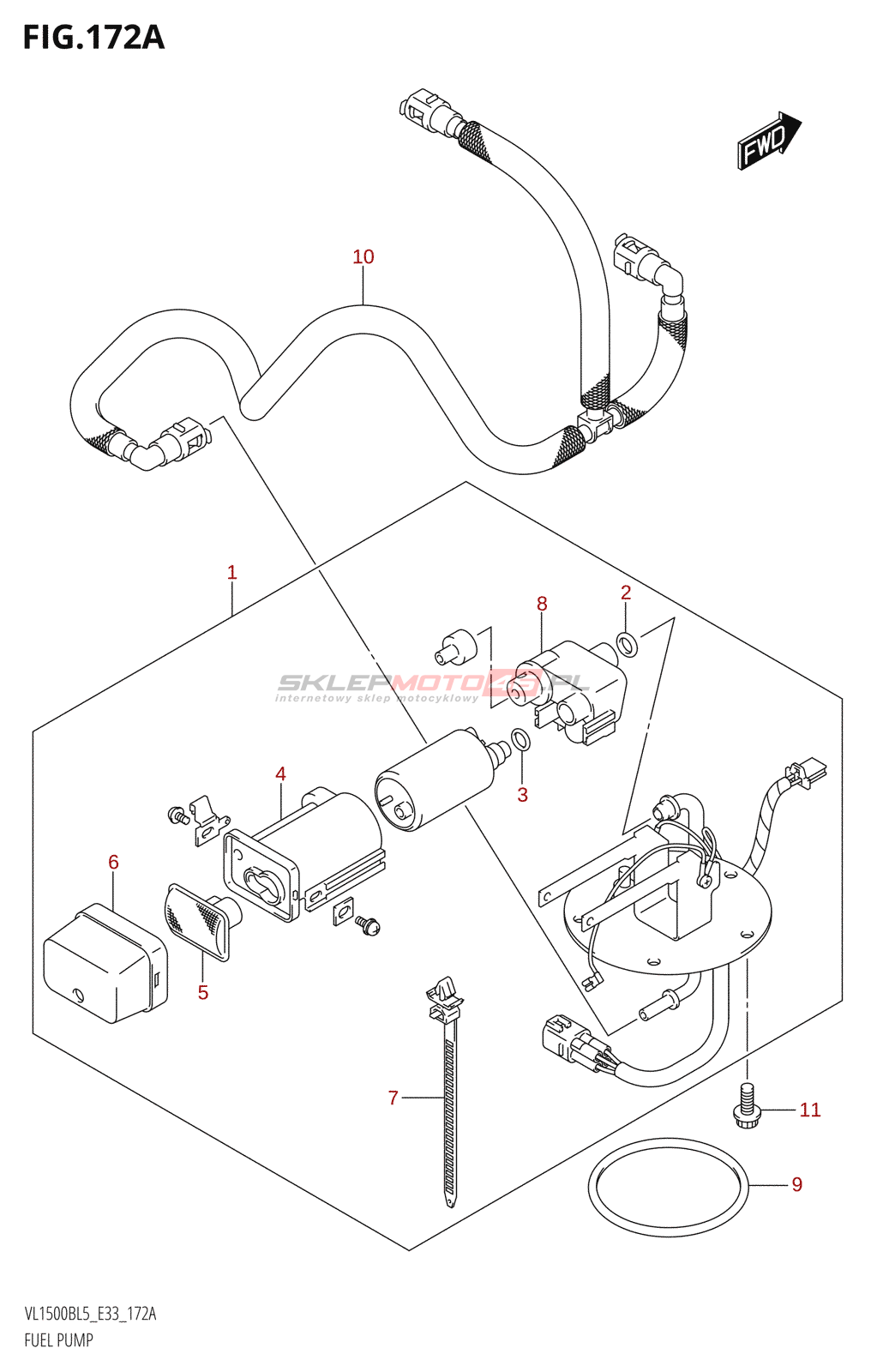 FIG.172A

FWD

10

1

8

2

SKLEPMOTO24.PL
internetowy sklep motocyklowy

4

3

6

5

7

11

9

VL1500BL5_E33_172A
FUEL PUMP