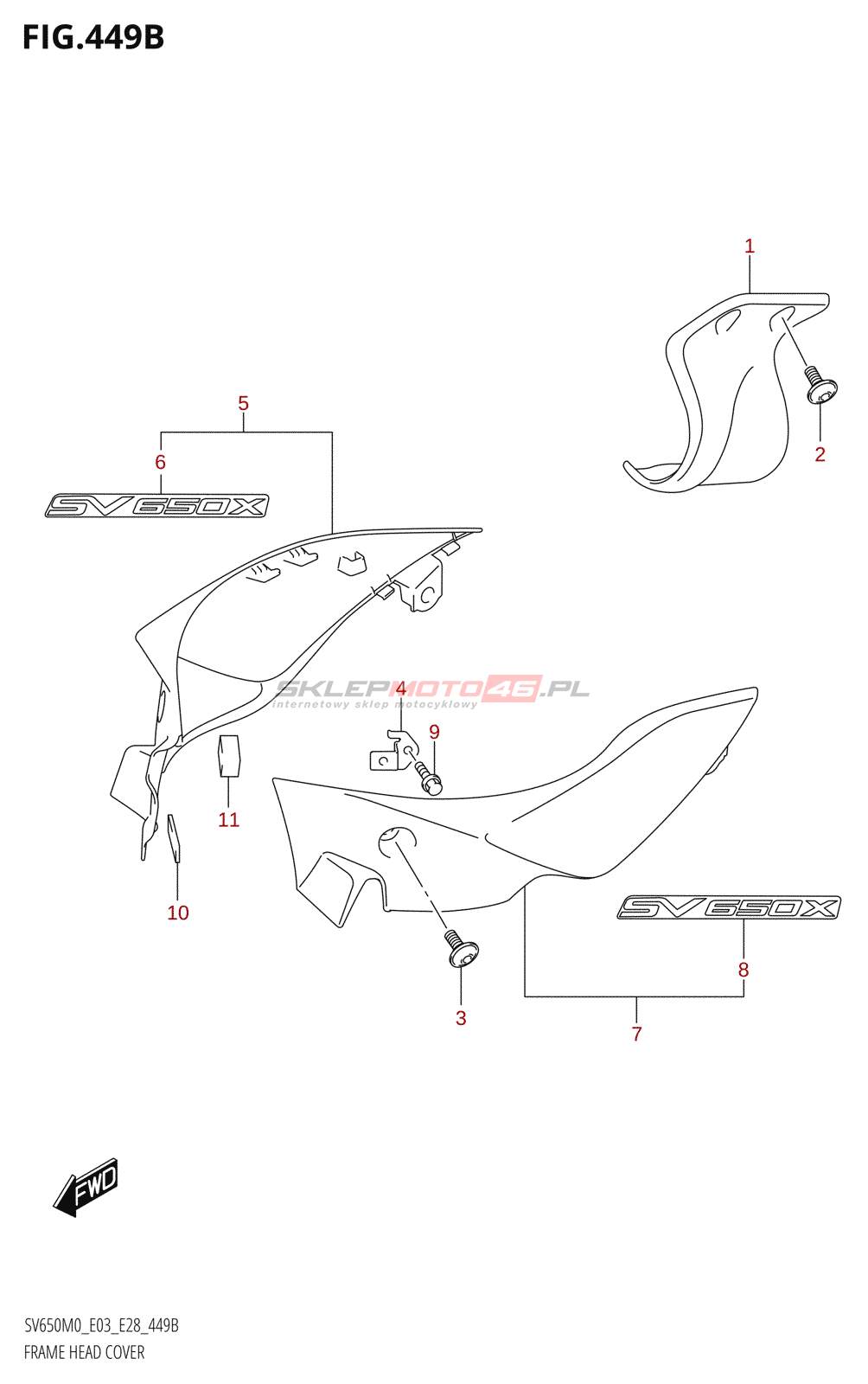 FIG.449B

1

2

5

6

SV650X

SKLEPMOTO46.PL
internetowy sklep motocyklowy

4

9

11

10

SV650X

8

3

7

FWD

SV650M0_E03_E28_449B
FRAME HEAD COVER