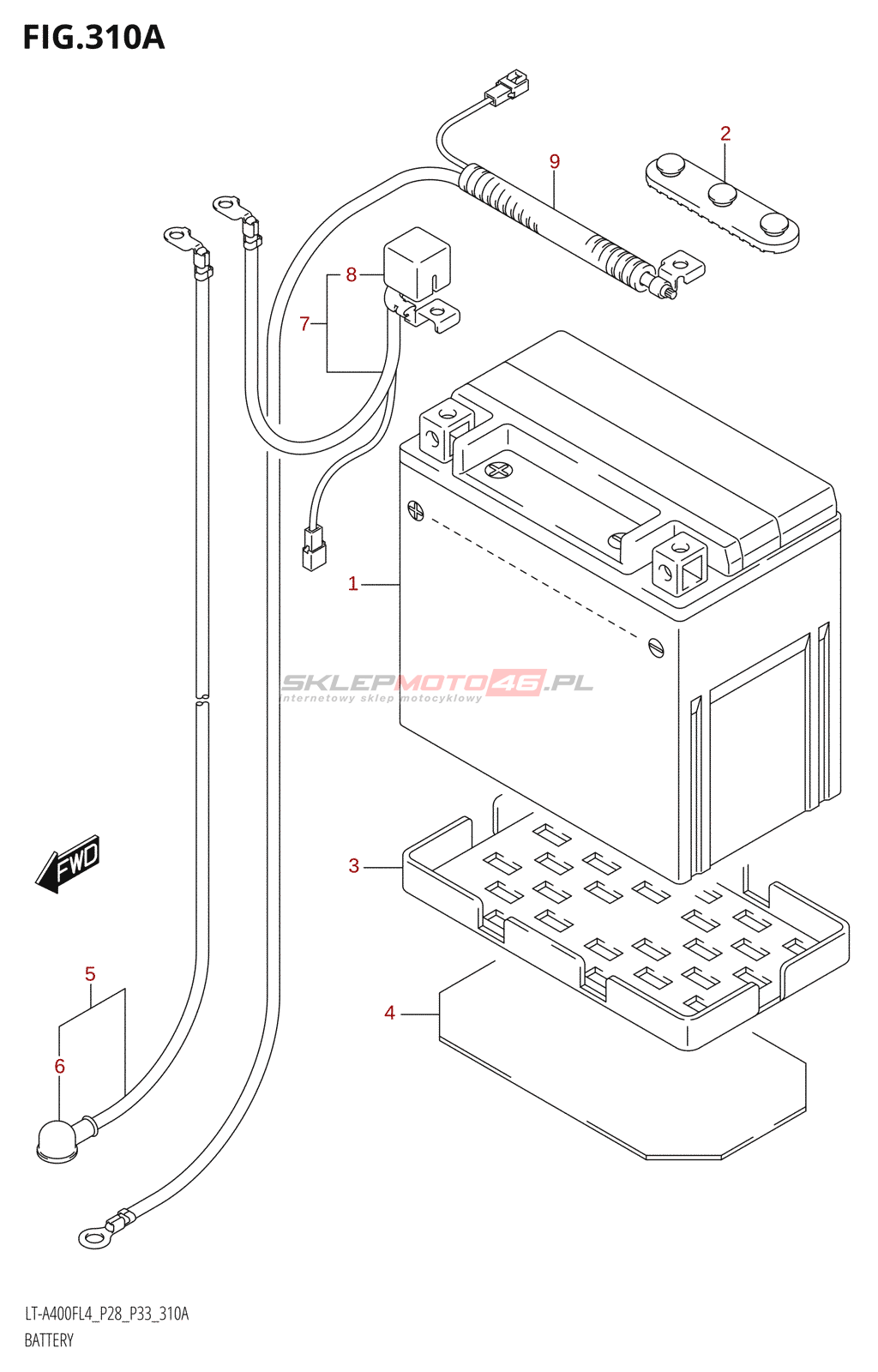 FIG.310A

2
9
8
7
1
SKLEPMOTO46.PL
internetowy sklep motocyklowy
FWD
3
5
4
6

LT-A400FL4_P28_P33_310A
BATTERY