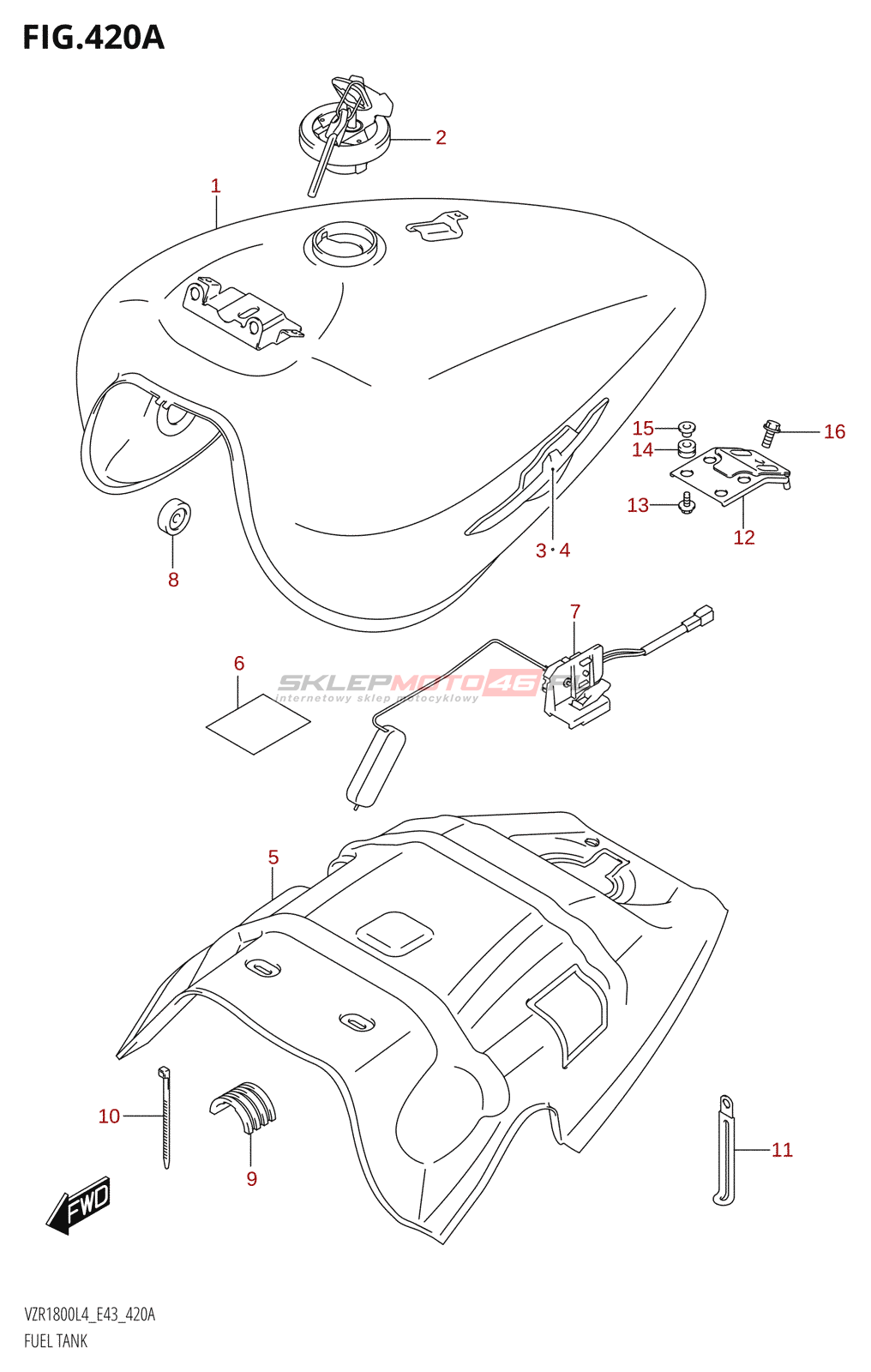 FIG.420A

2

1

15
14
16
13
12
3・4
8

7
6
SKLEPMOTO46.PL
internetowy sklep motocyklowy

5

10
9
11
FWD

VZR1800L4_E43_420A
FUEL TANK