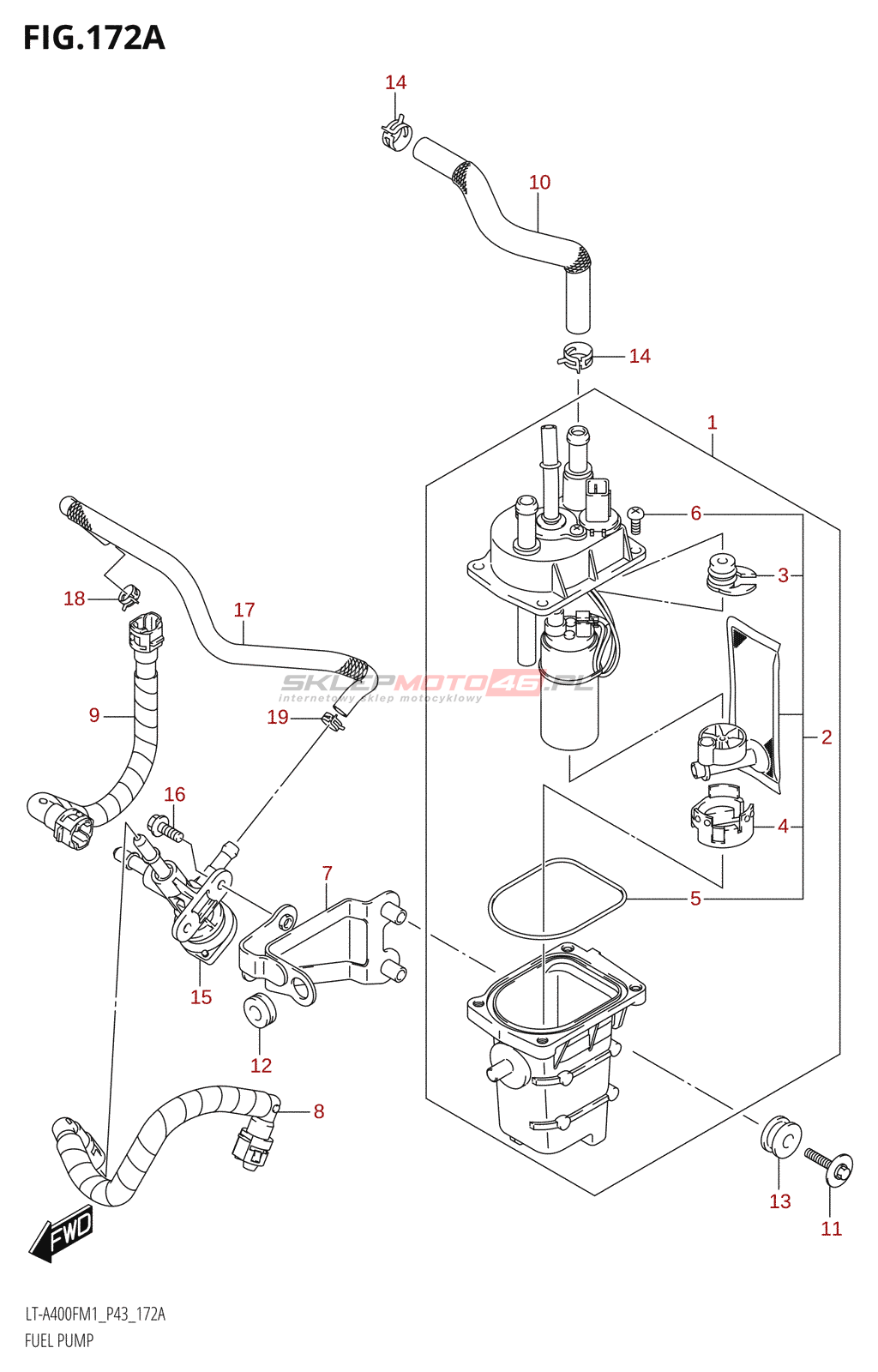 FIG.172A

14

10

14

1

6

3

18

17

SKLEPMOTO46.PL
internetowy sklep motocyklowy

9

19

2

16

4

7

5

15

12

8

13

11

FWD

LT-A400FM1_P43_172A
FUEL PUMP