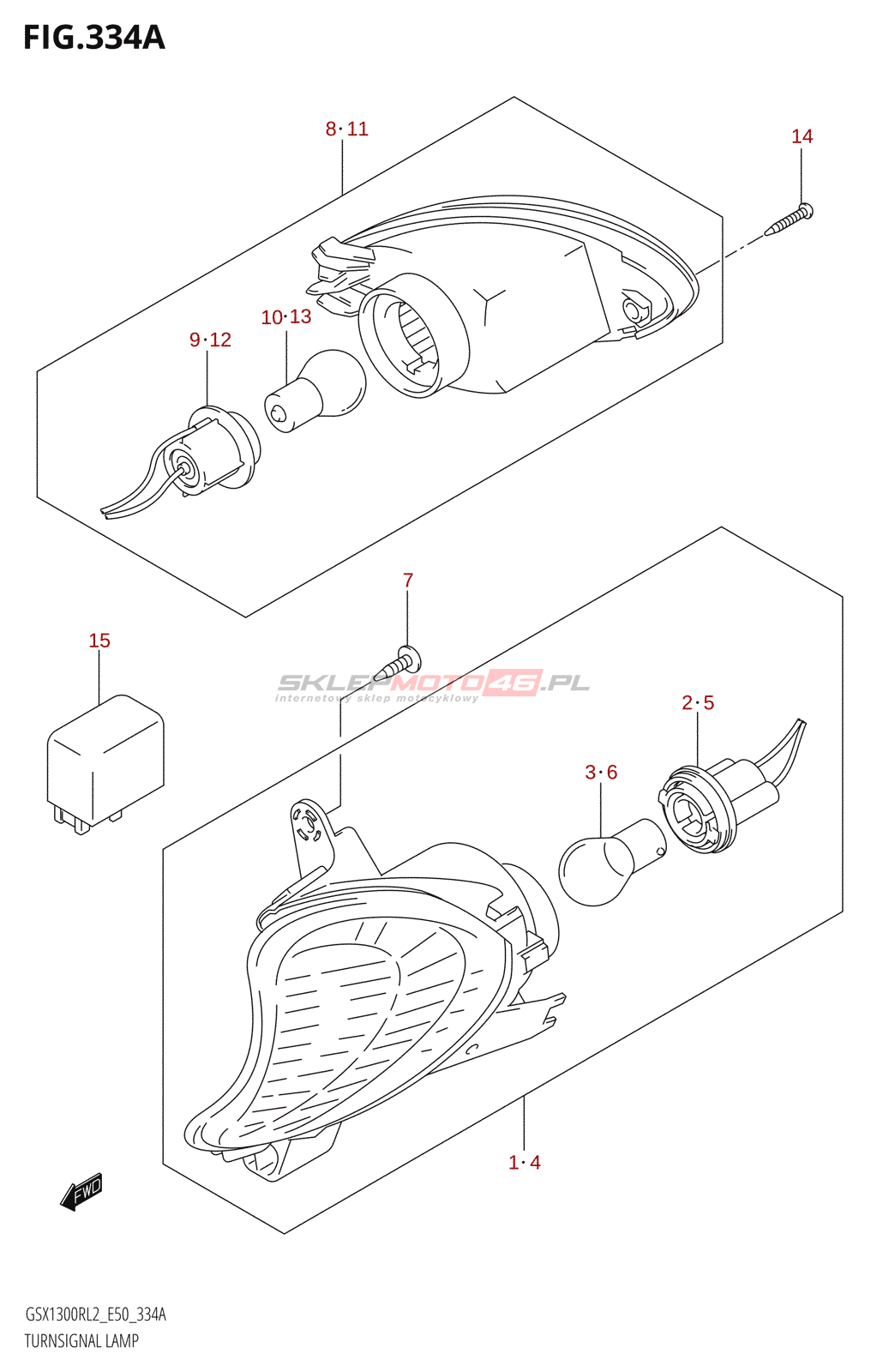 FIG.334A

8·11

14

10·13

9·12

7

15

SKLEPMOTO46.PL
internetowy sklep motocyklowy

2·5

3·6

1·4

FWD

GSX1300RL2_E50_334A
TURNSIGNAL LAMP