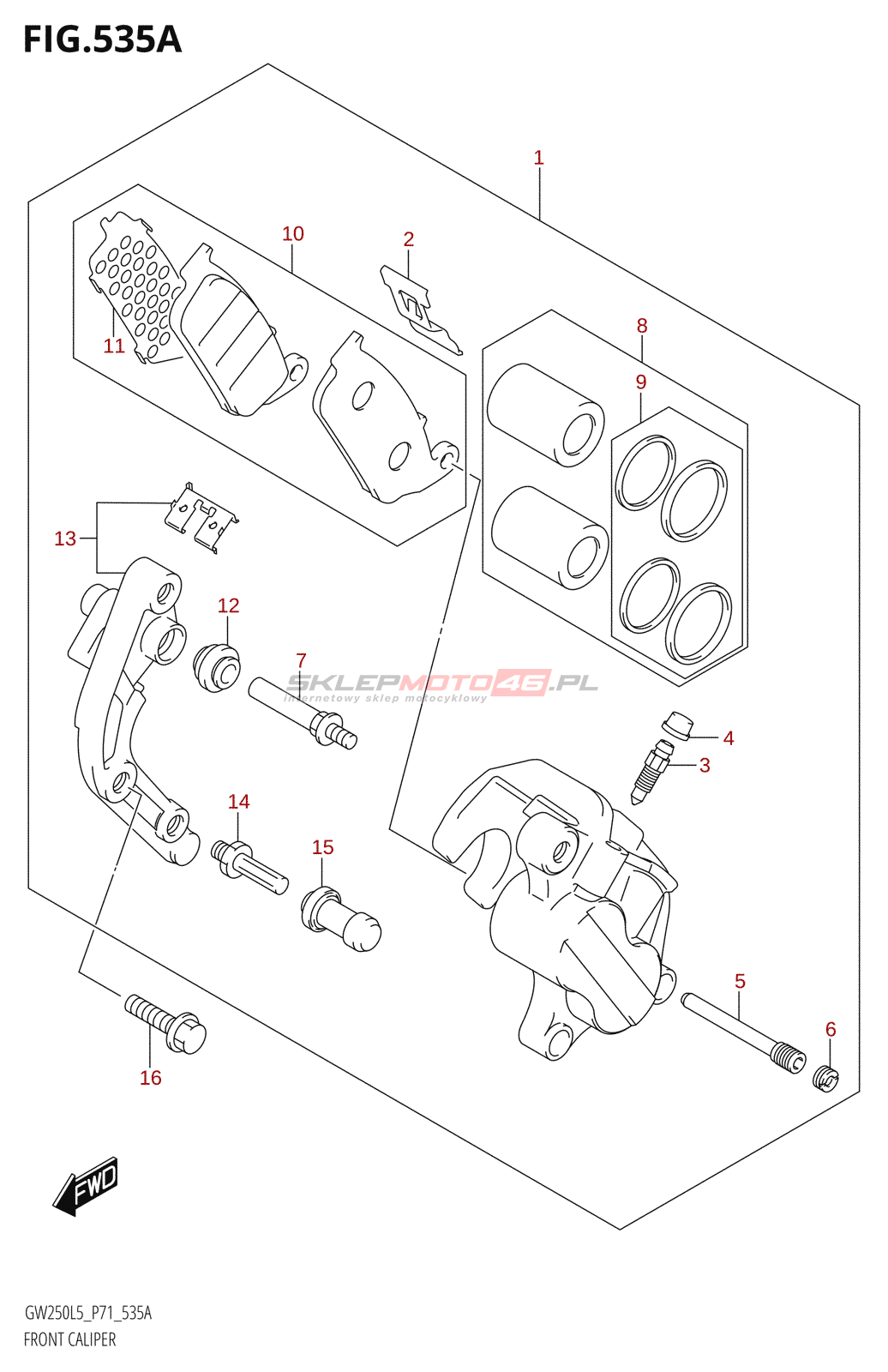 FIG.535A

1

10

2

11

8

9

13

12

7

SKLEPMOTO46.PL
internetowy sklep motocyklowy

4

3

14

15

5

6

16

FWD

GW250L5_P71_535A
FRONT CALIPER