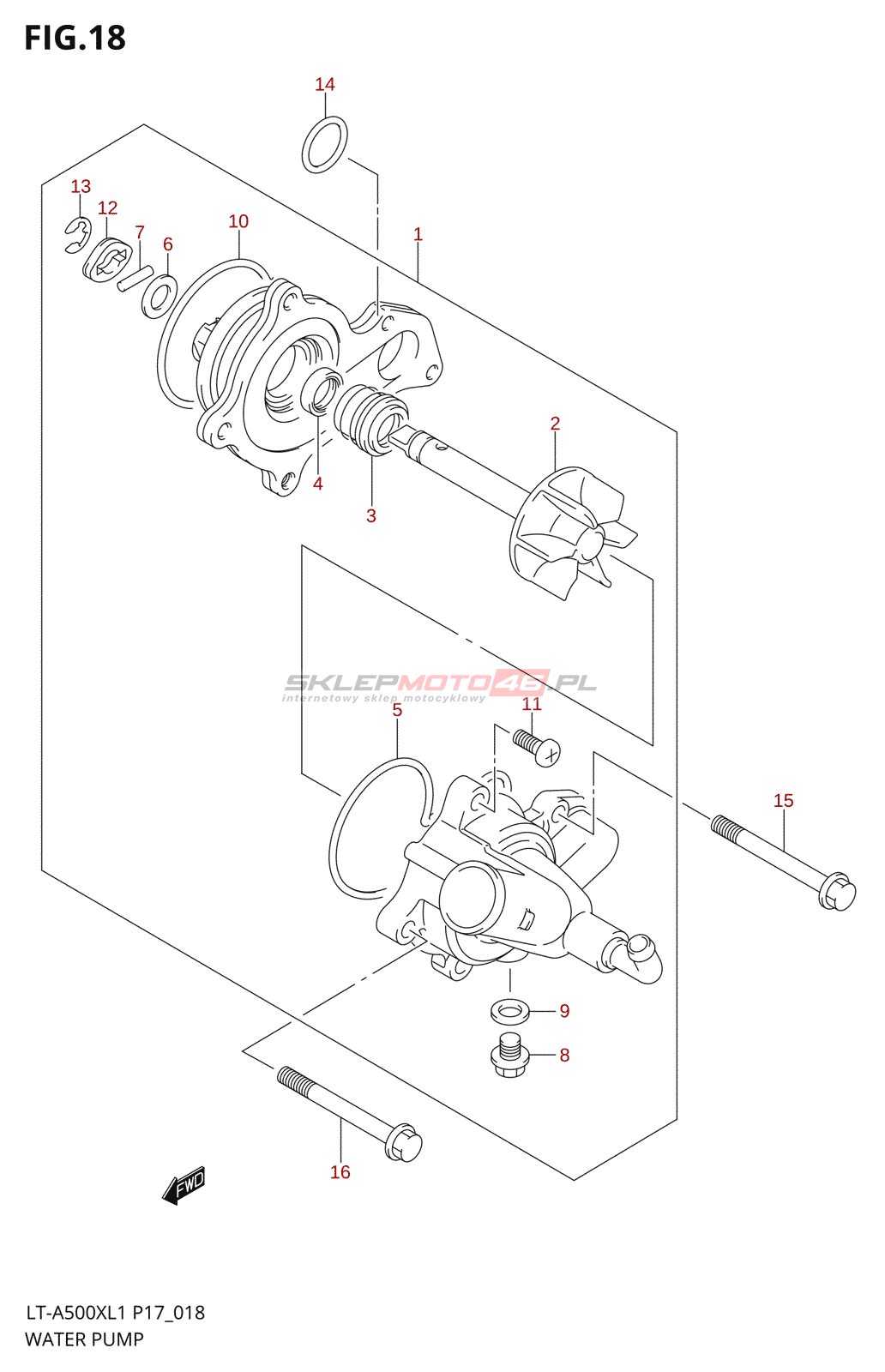 FIG.18

14

13
12
7
6
10
1

2

4
3

SKLEPMOTO48.PL
internetowy sklep motocyklowy

5
11

15

9

8

16

FWD

LT-A500XL1 P17_018
WATER PUMP