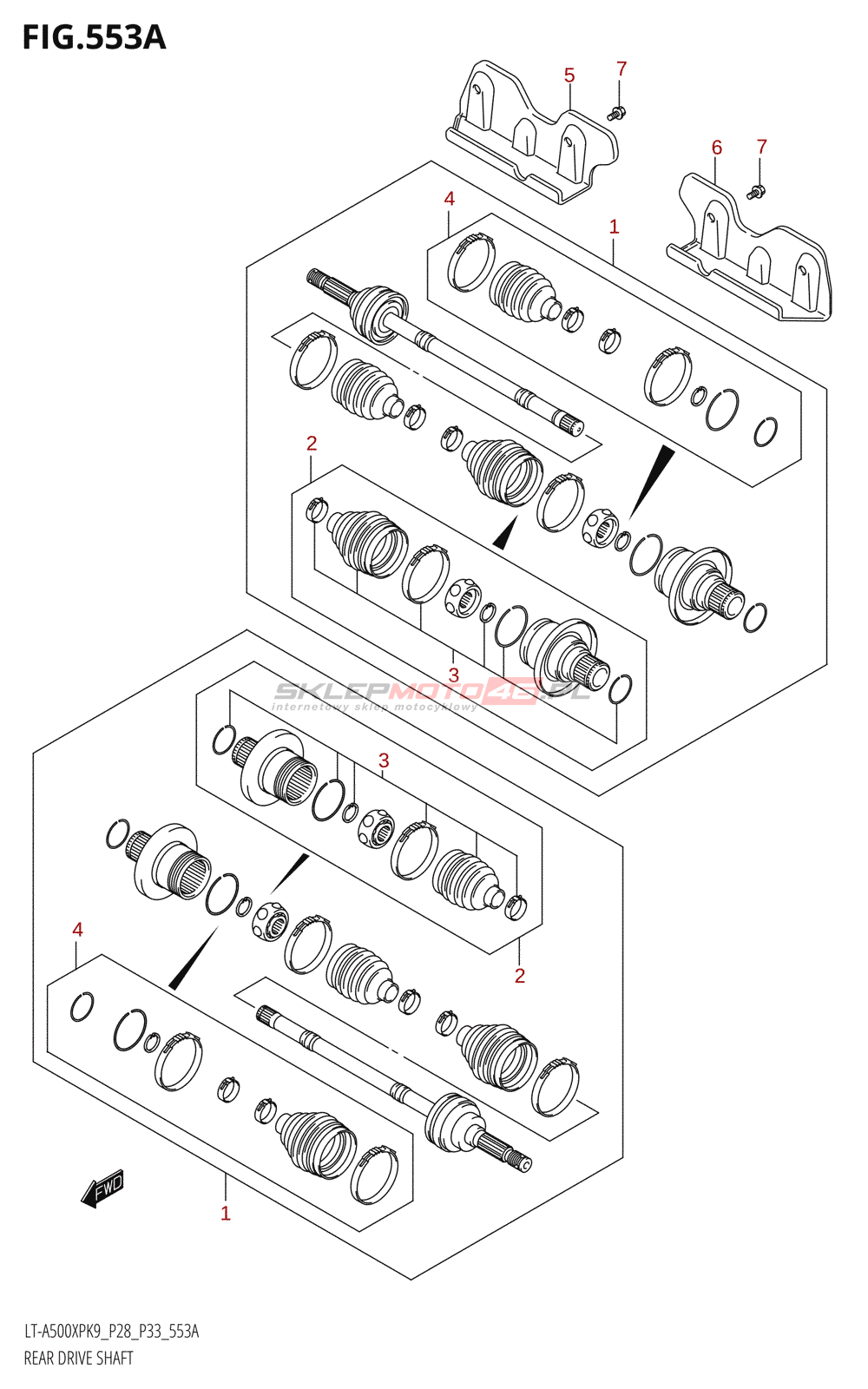 FIG.553A

5
7
6
7
4
1
2
3
SKLEPMOTO46.PL
internetowy sklep motocyklowy
3
2
4
1
FWD

LT-A500XPK9_P28_P33_553A
REAR DRIVE SHAFT