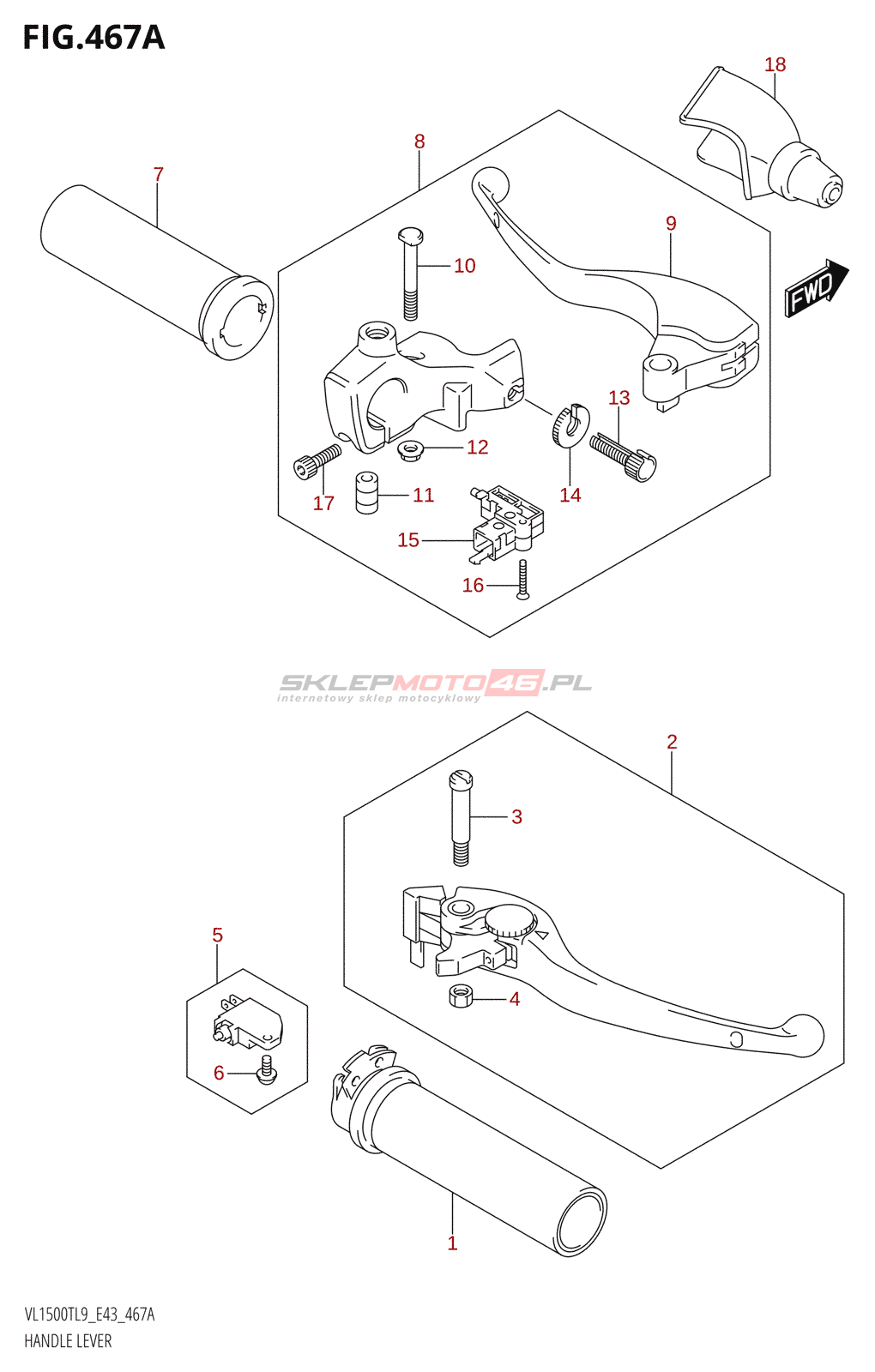 FIG.467A

18

8

7

9

10

FWD

13

12

17

11

14

15

16

SKLEPMOTO46.PL
internetowy sklep motocyklowy

2

3

5

4

6

1

VL1500TL9_E43_467A
HANDLE LEVER