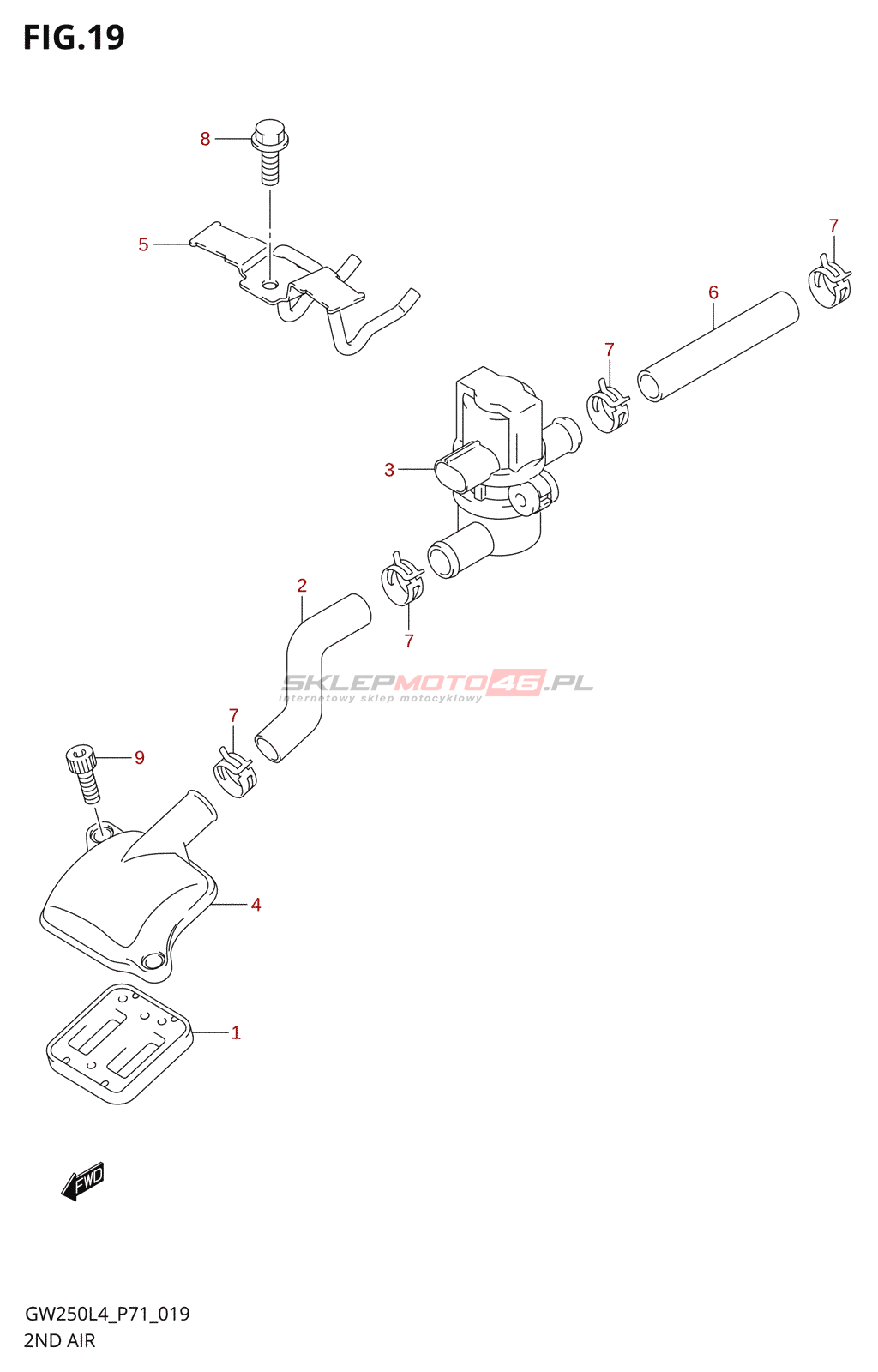 FIG.19

8

5

7

6

7

3

2

7

SKLEPMOTO46.PL
internetowy sklep motocyklowy

7

9

4

1

FWD

GW250L4_P71_019
2ND AIR