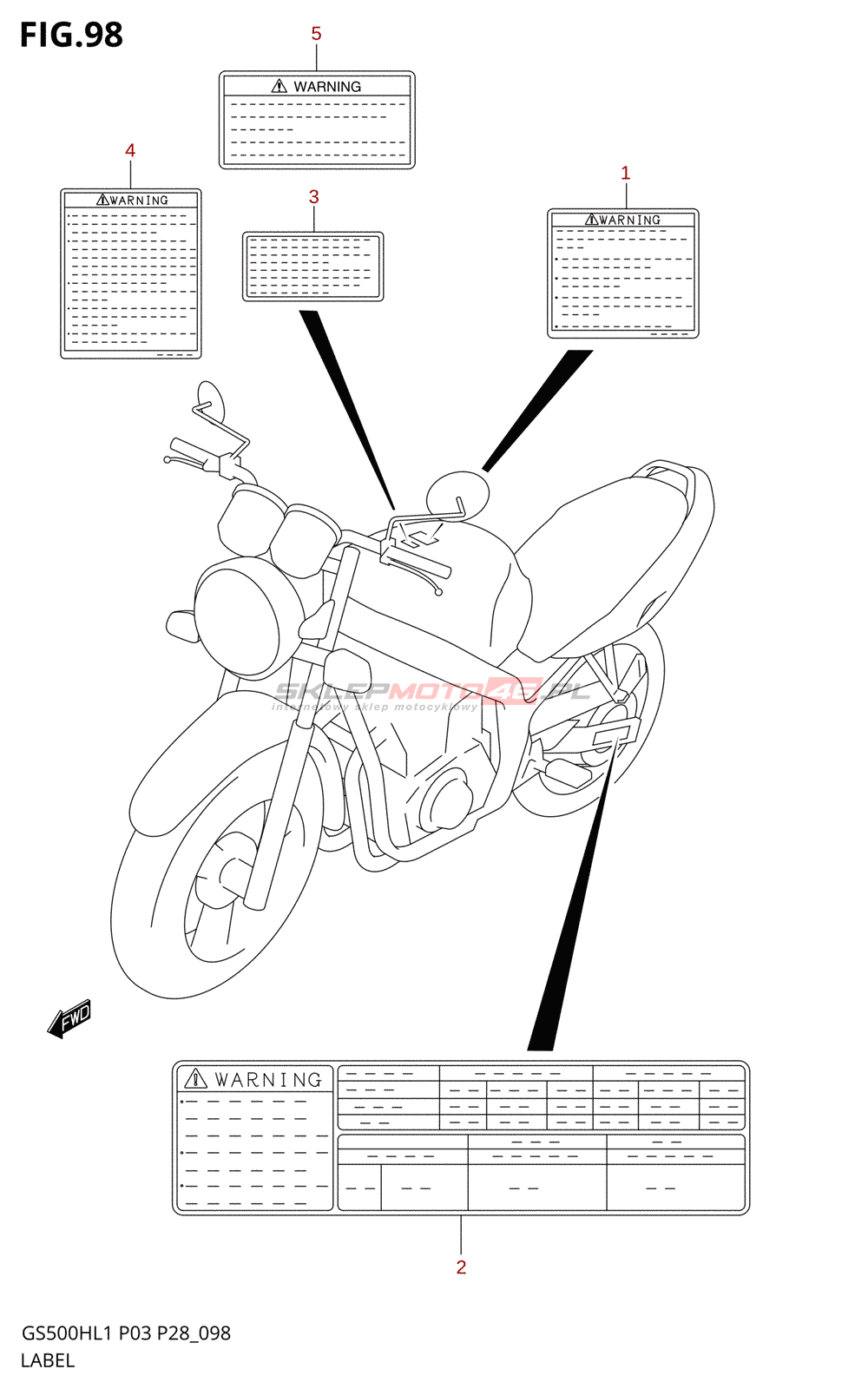 FIG.98

5

WARNING

4

WARNING

3

1

WARNING

SKLEPMOTO46.PL
internetowy sklep motocyklowy

FWD

WARNING

2

GS500HL1 P03 P28_098
LABEL