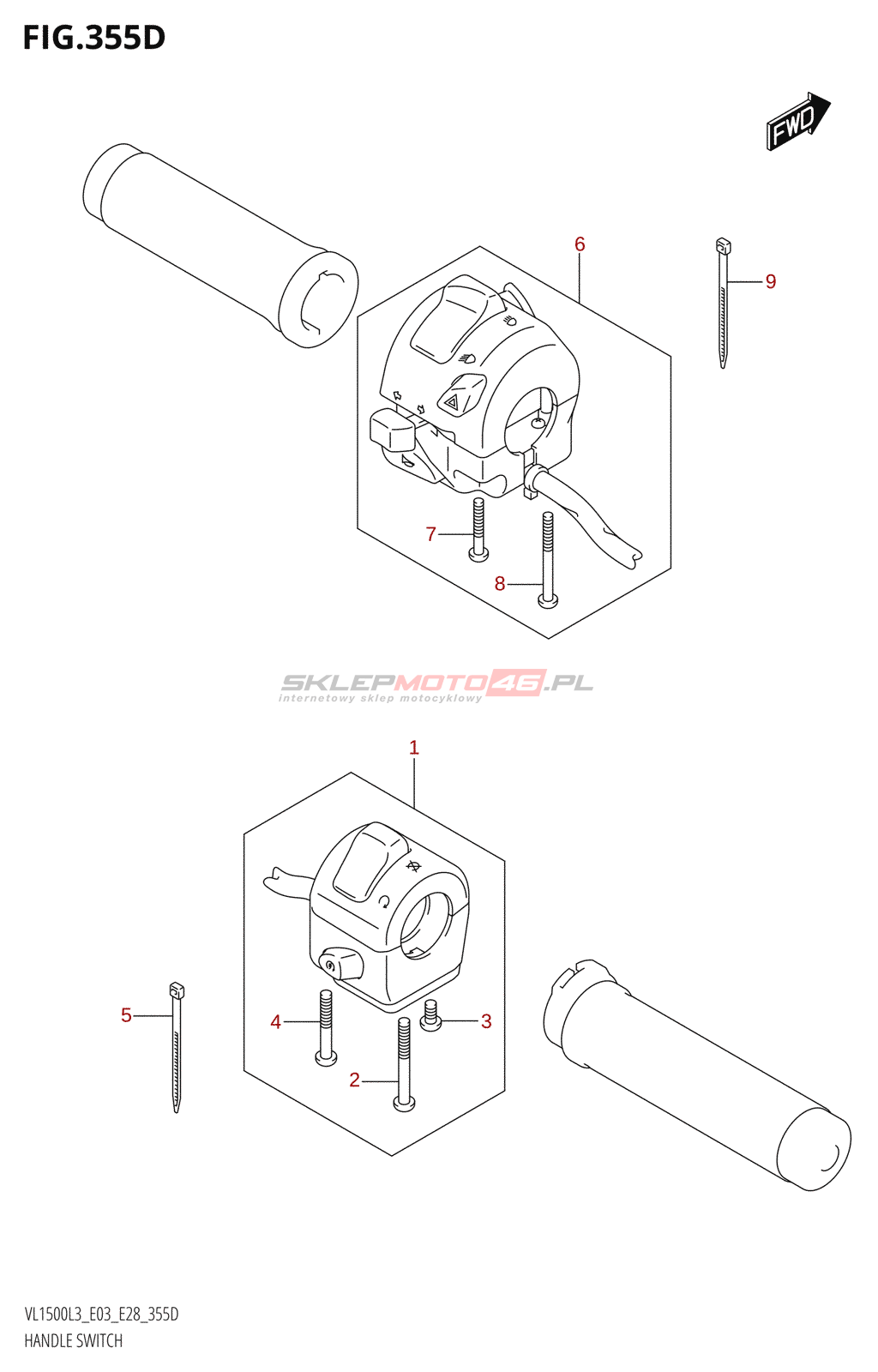 FIG.355D

FWD

6

9

7

8

SKLEPMOTO46.PL
internetowy sklep motocyklowy

1

5

4

3

2

VL1500L3_E03_E28_355D
HANDLE SWITCH