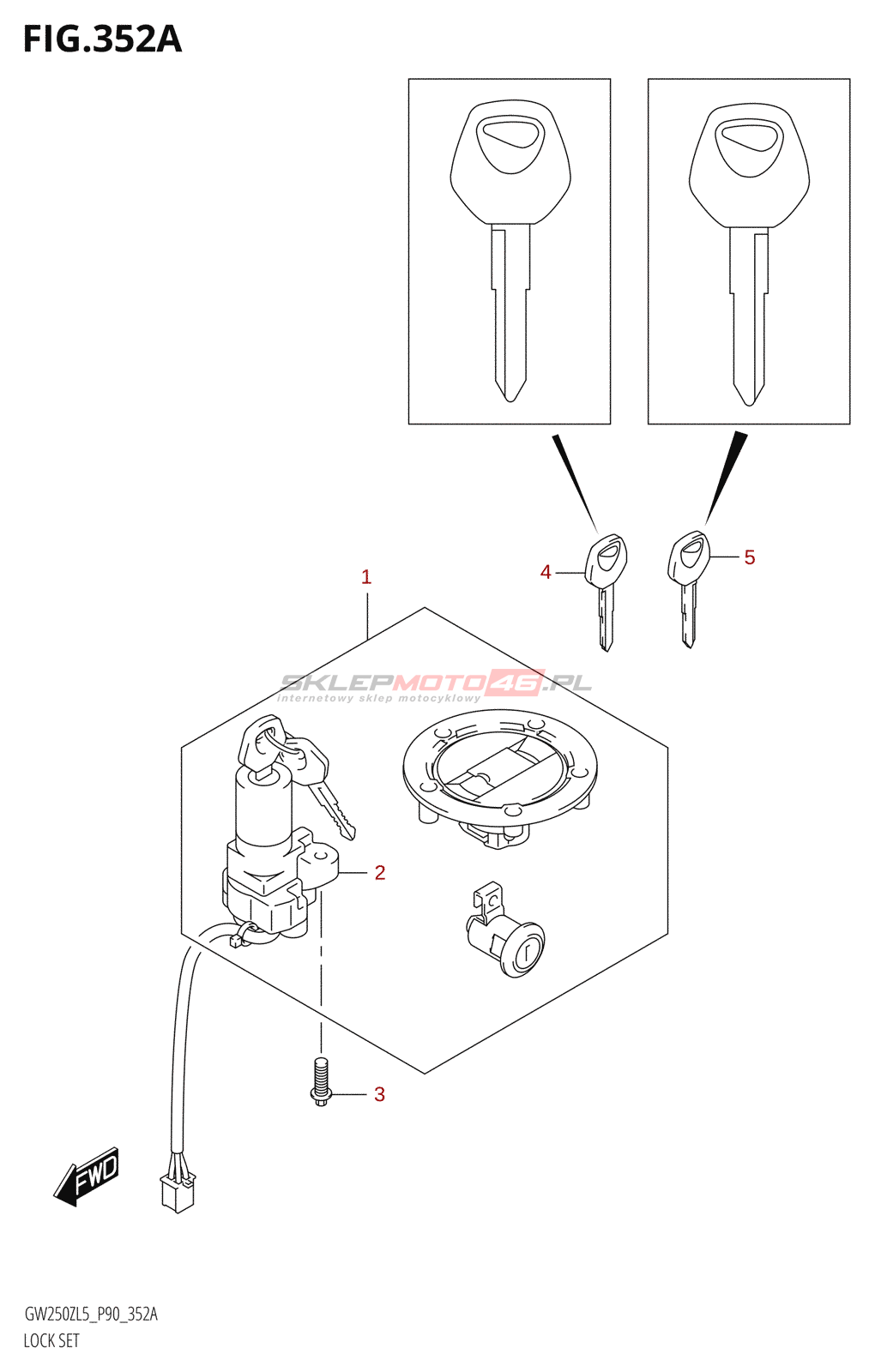 FIG.352A

1

4

5

SKLEPMOTO46.PL
internetowy sklep motocyklowy

2

3

FWD

GW250ZL5_P90_352A
LOCK SET