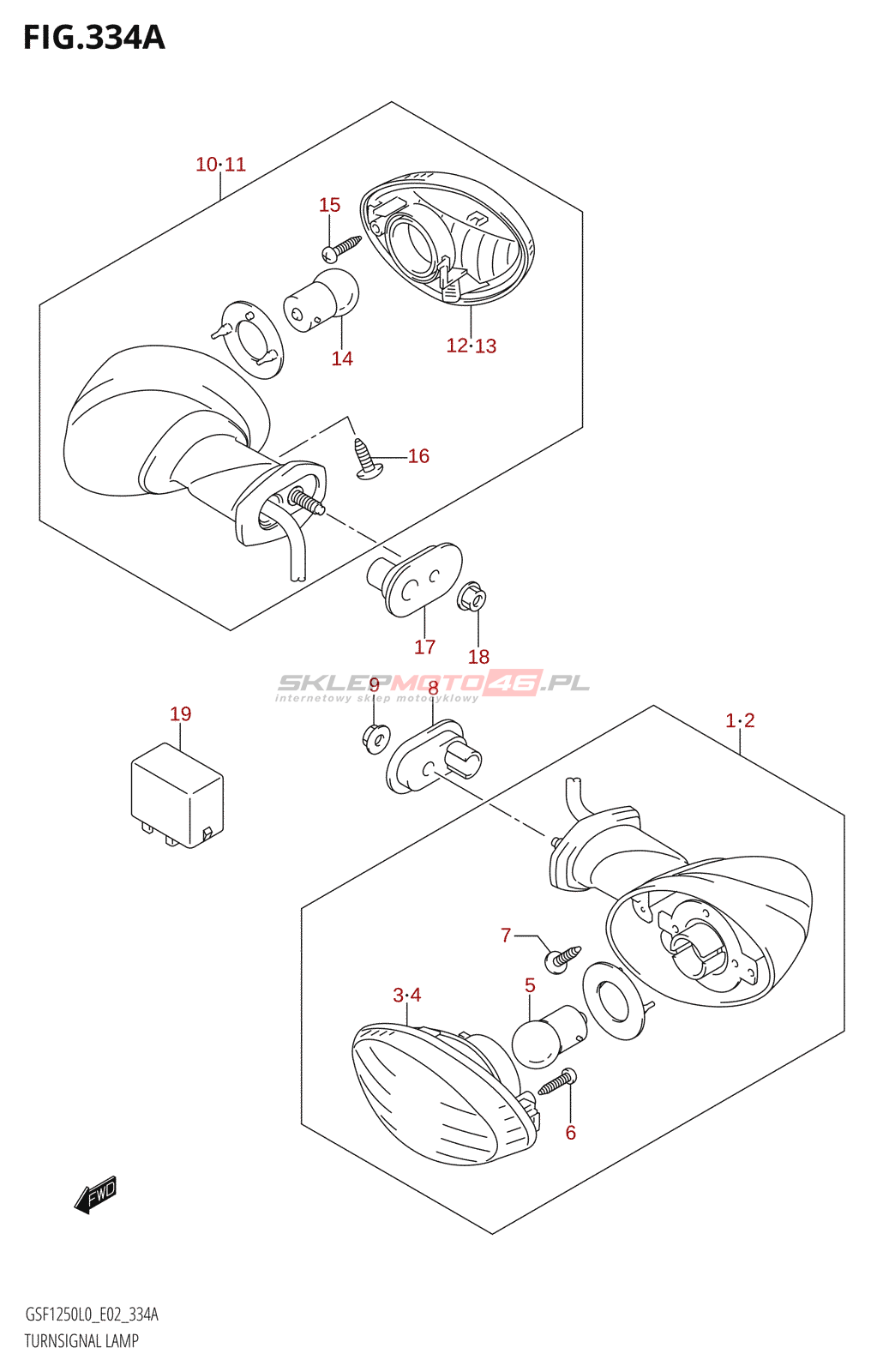 FIG.334A

10·11

15

12·13

14

16

17

18

SKLEPMOTO46.PL
internetowy sklep motocyklowy

9

8

19

1·2

7

5

3·4

6

FWD

GSF1250L0_E02_334A
TURNSIGNAL LAMP