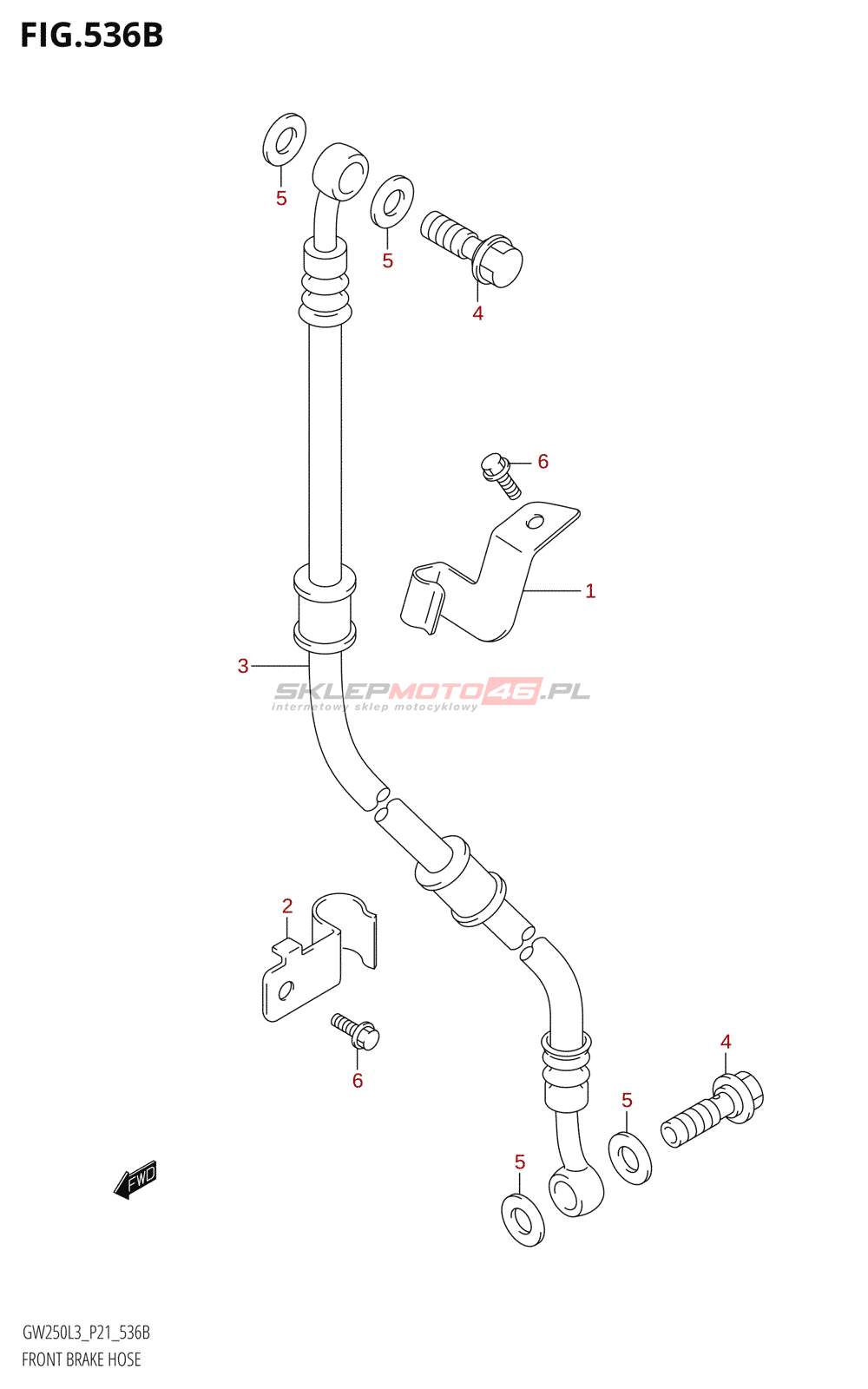 FIG.536B

5
5
4
6
1
3
SKLEPMOTO46.PL
internetowy sklep motocyklowy
2
6
4
5
5
FWD

GW250L3_P21_536B
FRONT BRAKE HOSE