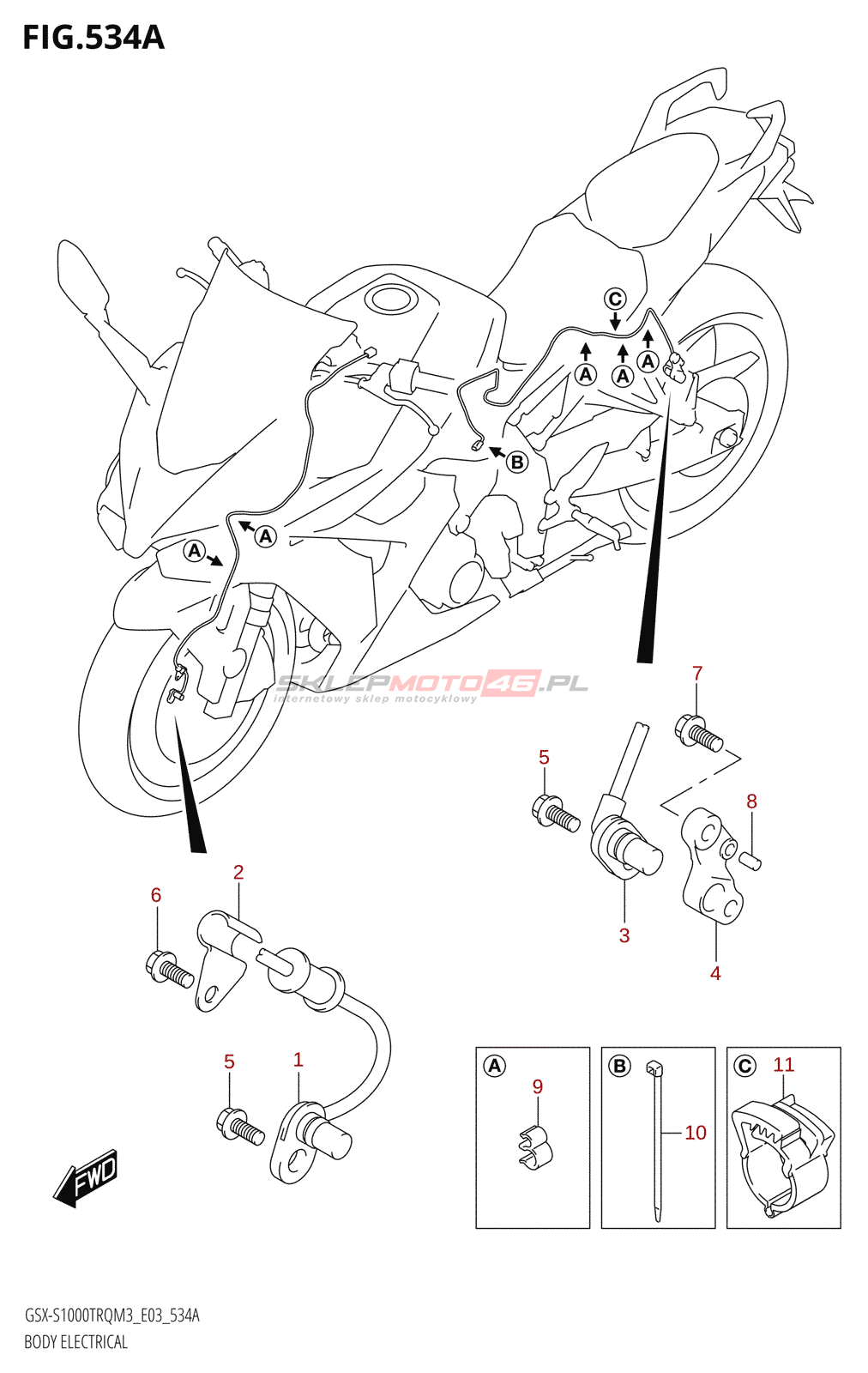 FIG.534A

C
A
A
A
B
A
A

SKLEPMOTO46.PL
internetowy sklep motocyklowy

7
5
8
3
4
2
6
5
1

FWD

A
9

B
10

C
11

GSX-S1000TRQM3_E03_534A
BODY ELECTRICAL