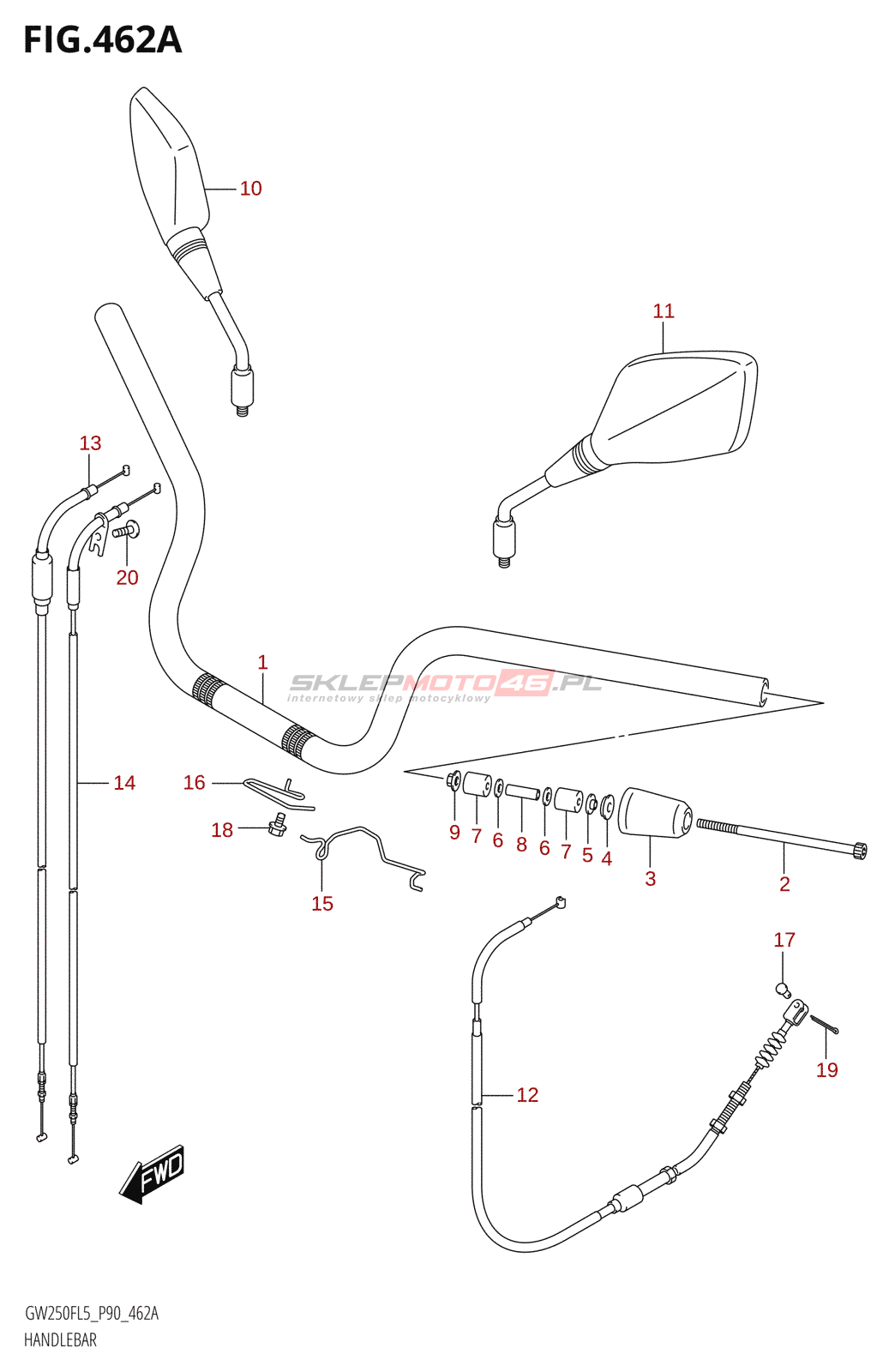 FIG.462A

10

11

13

20

1

SKLEPMOTO46.PL
internetowy sklep motocyklowy

14

16

18

15

9 7 6 8 6 7 5 4

3

2

17

19

12

FWD

GW250FL5_P90_462A
HANDLEBAR