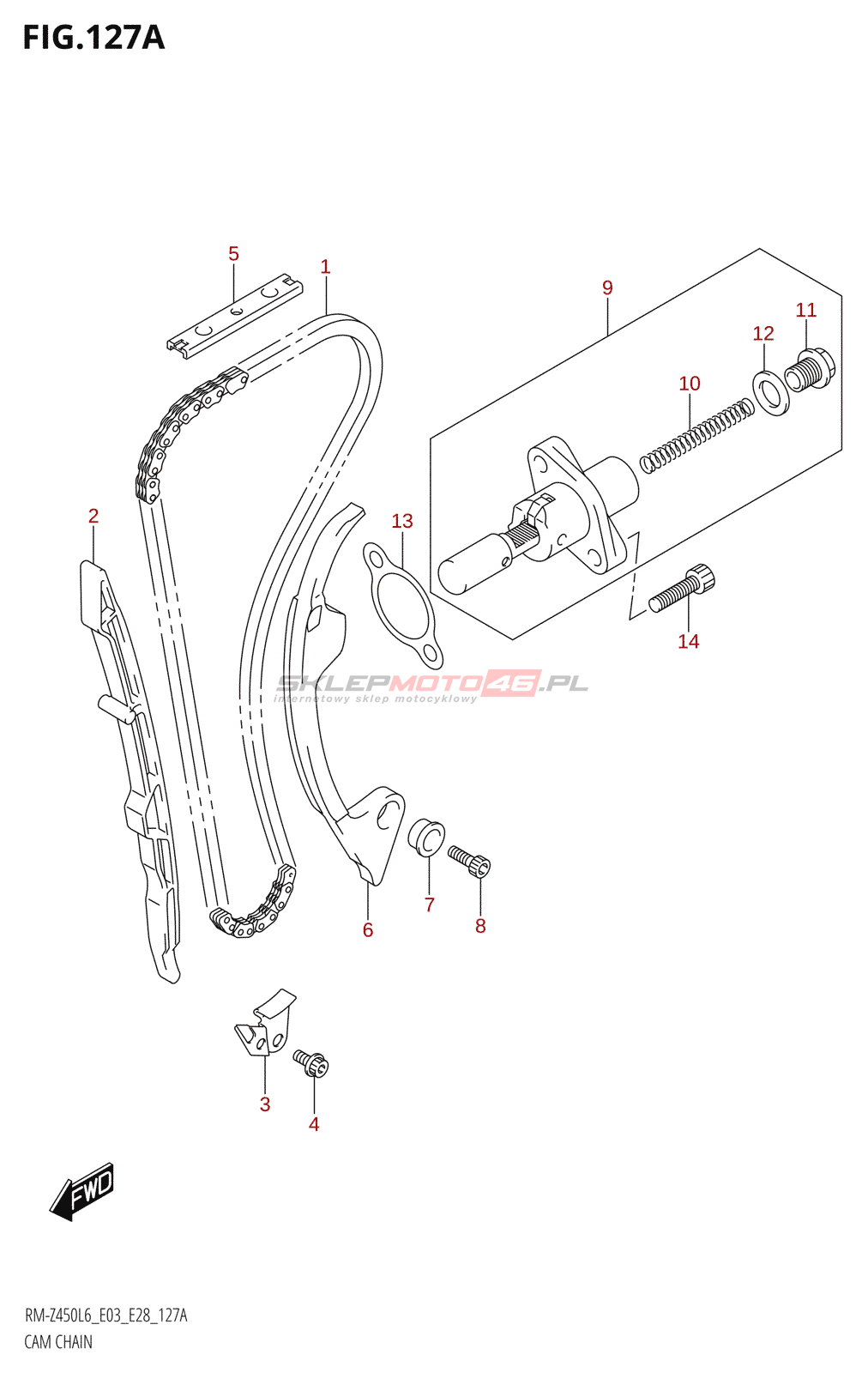 FIG.127A

5
1
9
11
12
10
2
13
14
SKLEPMOTO46.PL
internetowy sklep motocyklowy
7
8
6
3
4
FWD

RM-Z450L6_E03_E28_127A
CAM CHAIN