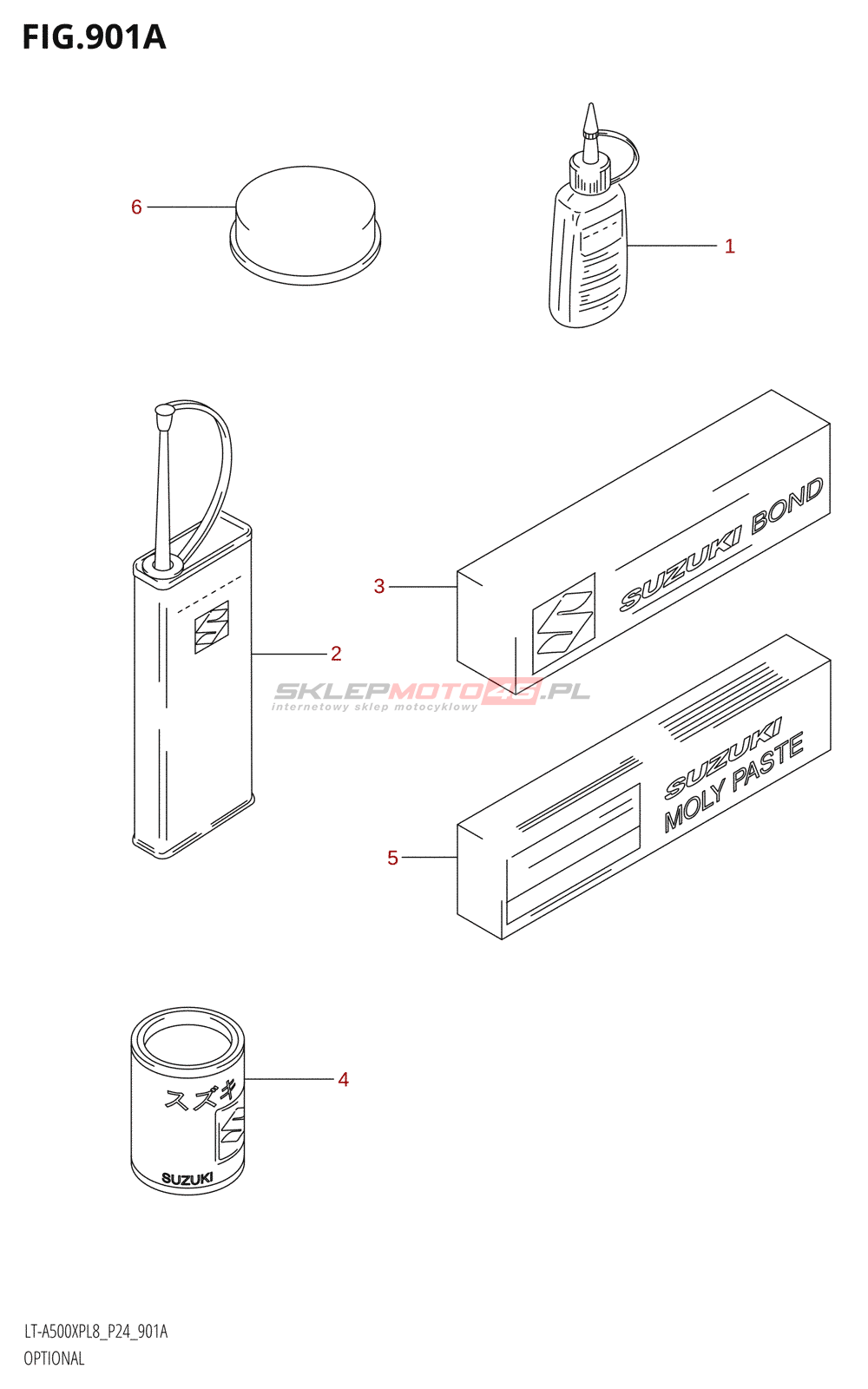 FIG.901A

6

1

2

3

SUZUKI BOND

SKLEPMOTO24.PL
internetowy sklep motocyklowy

SUZUKI
MOLY PASTE

5

4

スズキ

SUZUKI

LT-A500XPL8_P24_901A
OPTIONAL