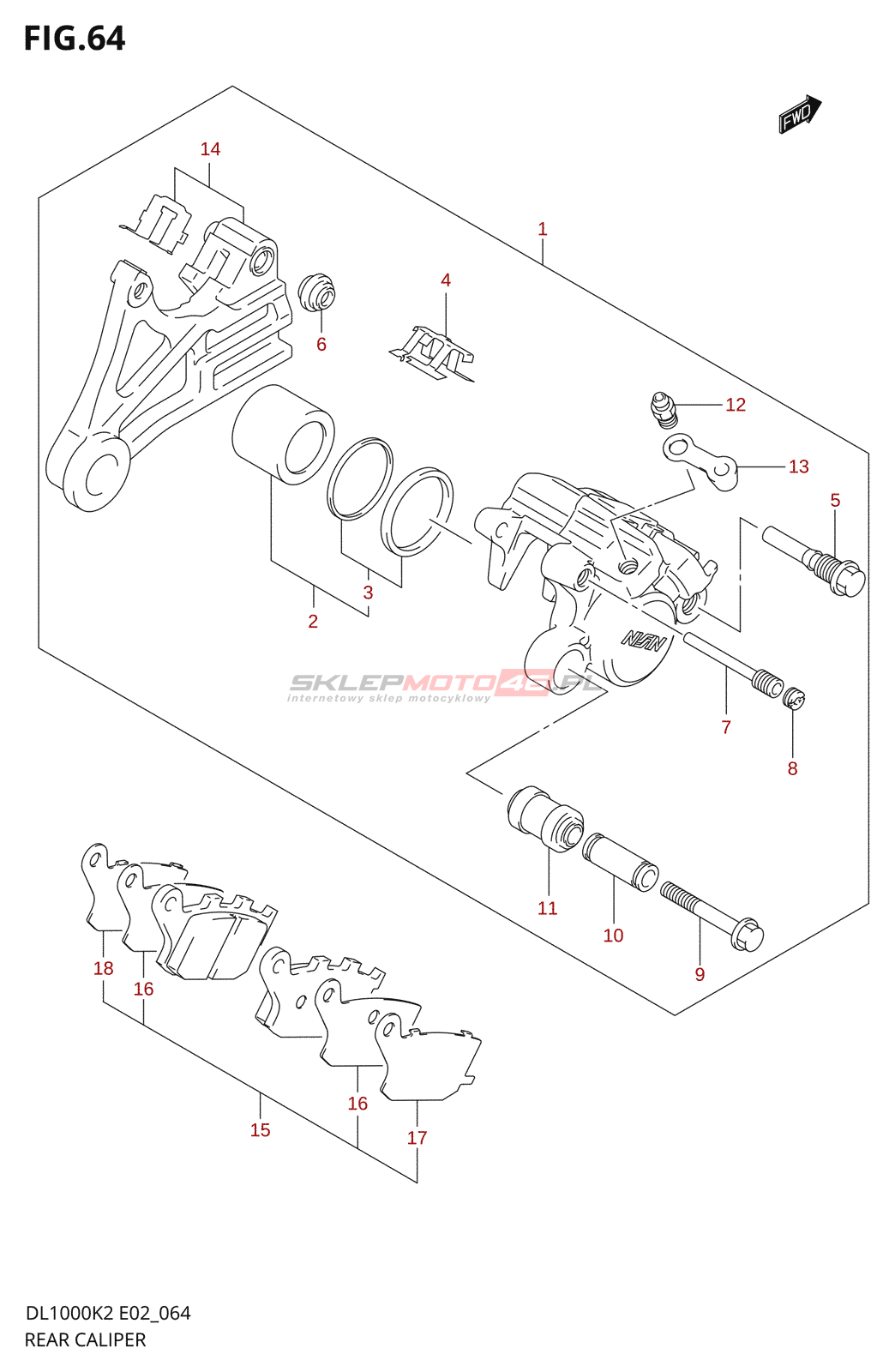 FIG.64

FWD

14

1

4

6

12

13

5

3

2

NISSIN

SKLEPMOTO45.PL
internetowy sklep motocyklowy

7

8

11

10

9

18

16

16

15

17

DL1000K2 E02_064
REAR CALIPER