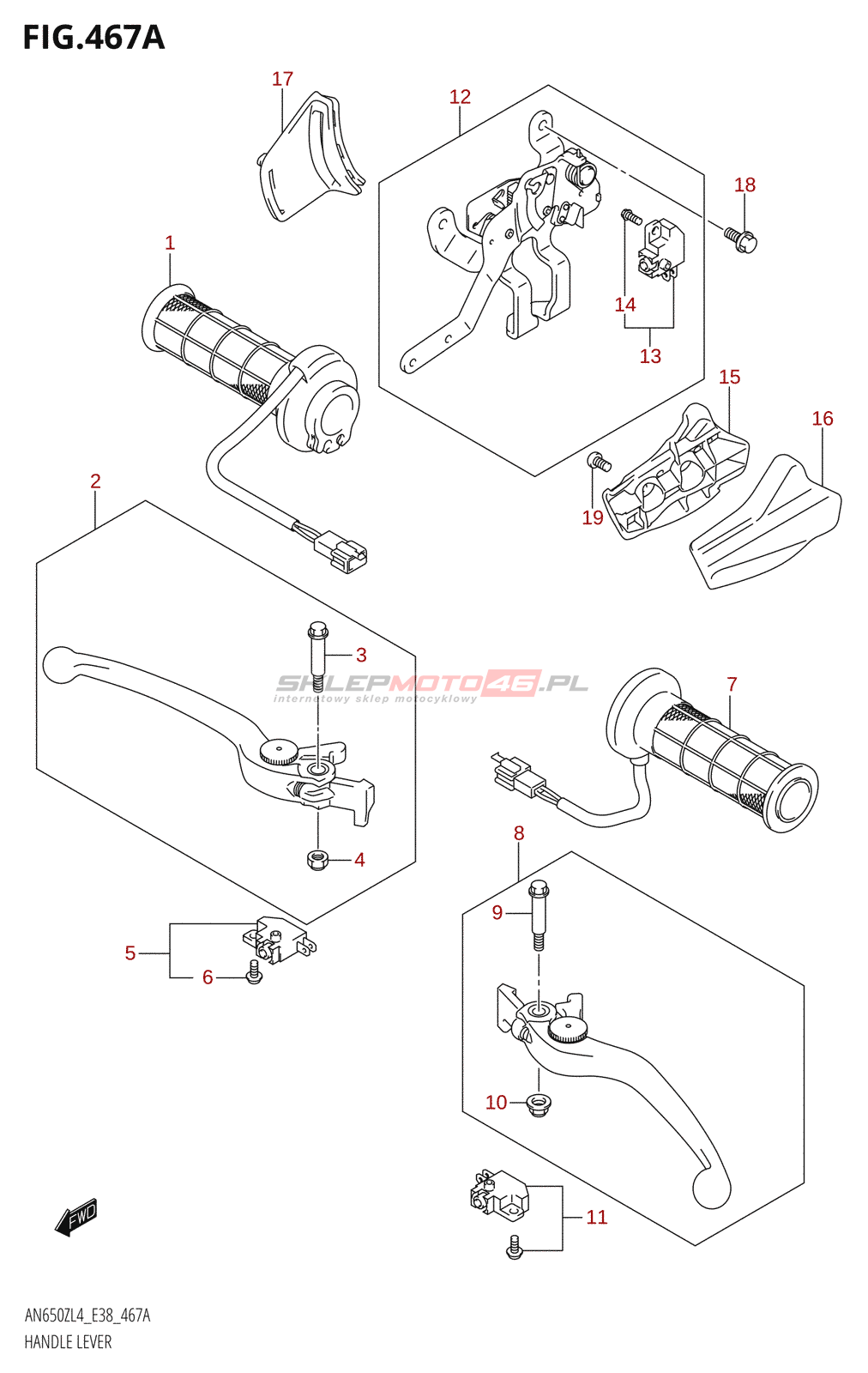 FIG.467A

17
12
18
1
14
13
15
16
19
2
3
SKLEPMOTO46.PL
internetowy sklep motocyklowy
7
4
8
9
5
6
10
11
FWD

AN650ZL4_E38_467A
HANDLE LEVER