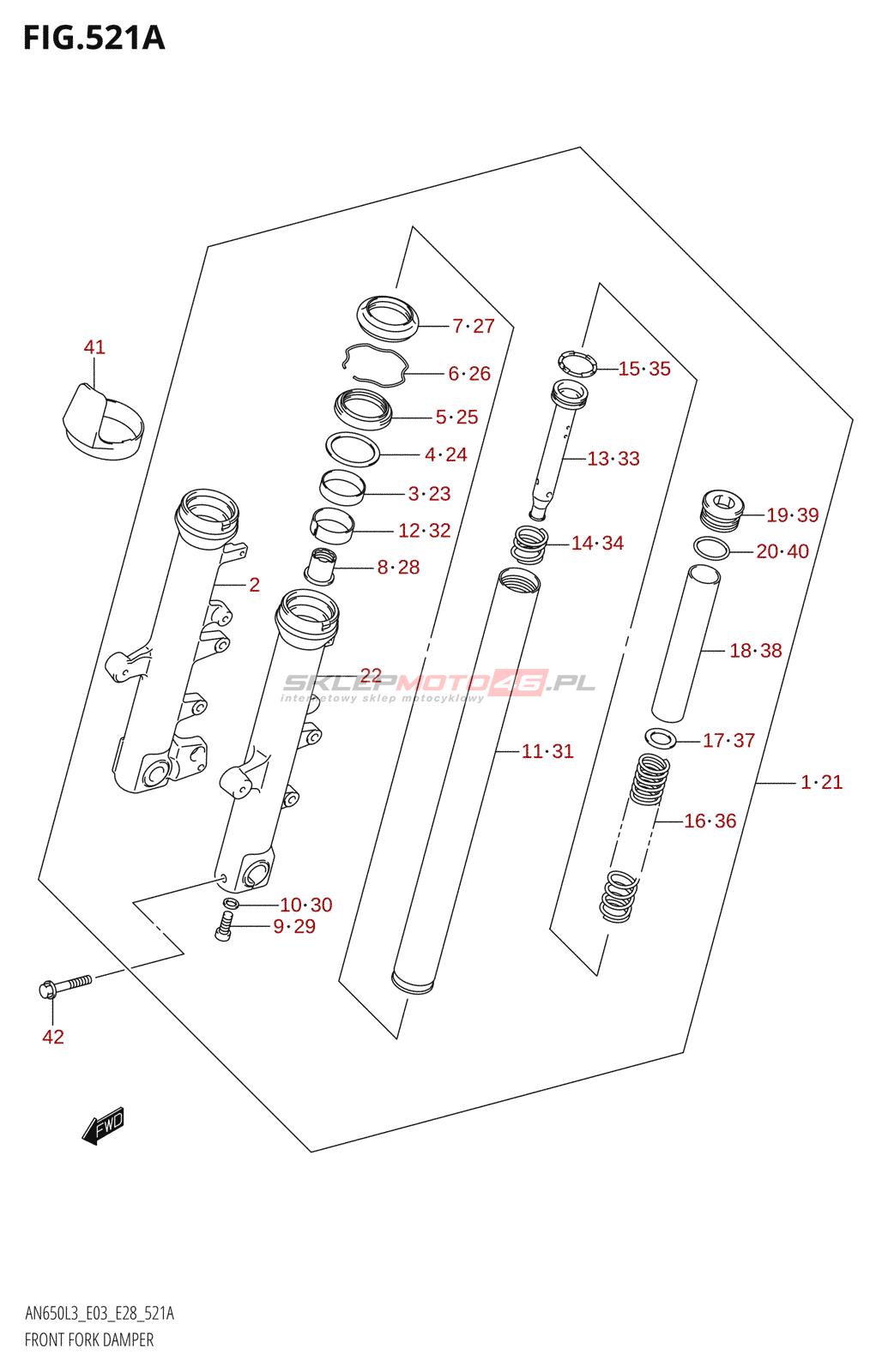 FIG.521A

41

7·27

6·26

5·25

4·24

3·23

12·32

8·28

2

22

15·35

13·33

14·34

19·39

20·40

18·38

SKLEPMOTO46.PL
internetowy sklep motocyklowy

11·31

17·37

1·21

16·36

10·30

9·29

42

FWD

AN650L3_E03_E28_521A
FRONT FORK DAMPER