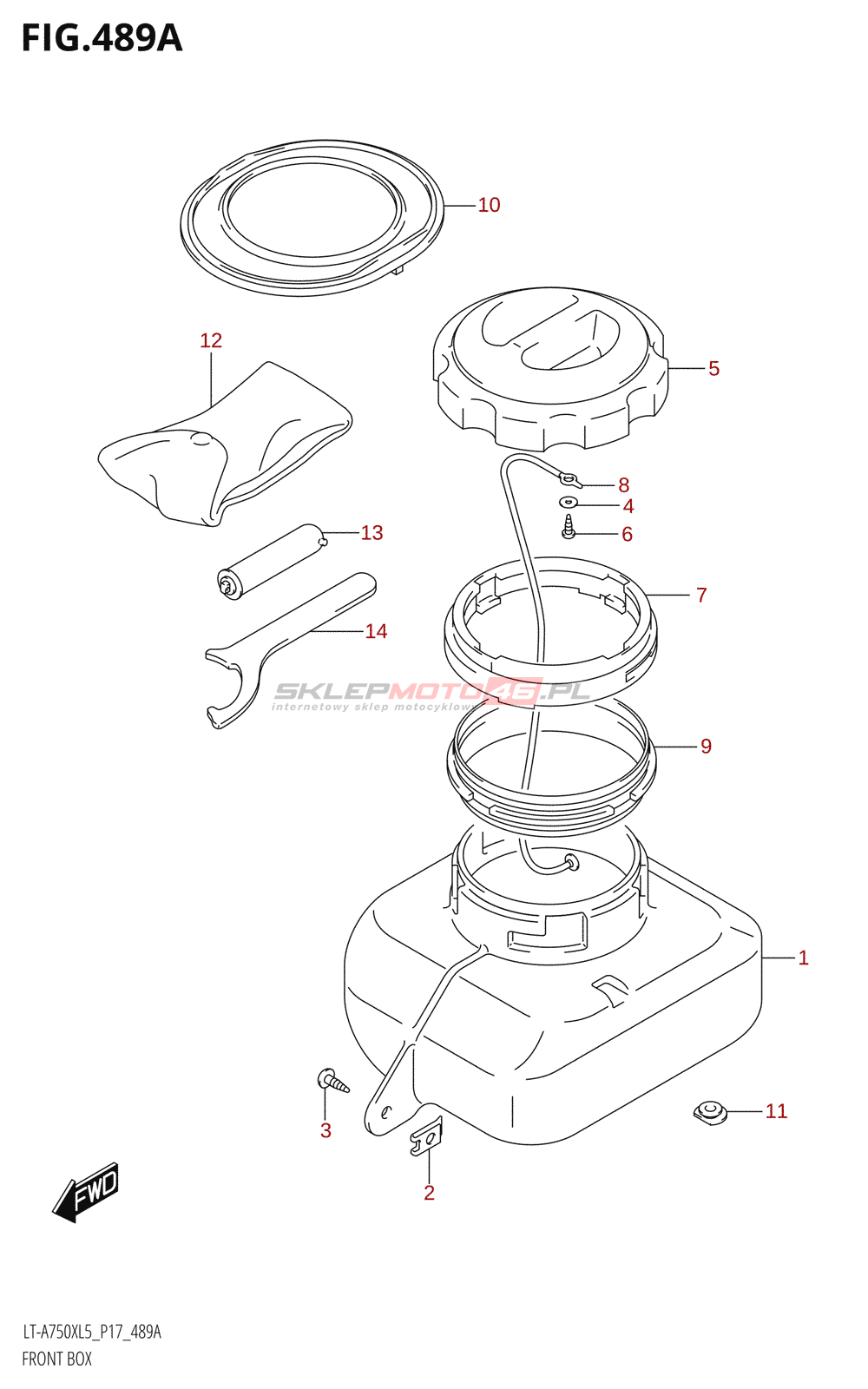 FIG.489A

10

12

5

8

4

6

13

7

14

SKLEPMOTO46.PL
internetowy sklep motocyklowy

9

1

3

11

2

FWD

LT-A750XL5_P17_489A
FRONT BOX